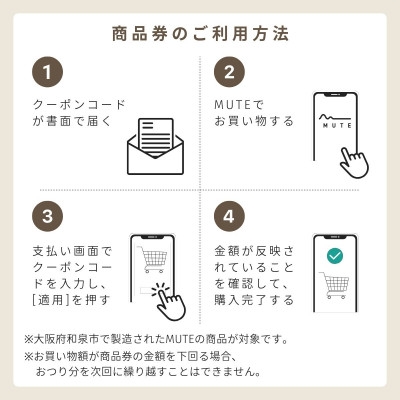 商品券のご利用方法

1

クーポンコードが書面で届く

2

MUTEでお買い物する

MUTE

3

支払い画面でクーポンコードを入力し、[適用]を押す

4

金額が反映されていることを確認して、購入完了する

※大阪府和泉市で製造されたMUTEの商品が対象です。
※お買い物額が商品券の金額を下回る場合、おつり分を次回に繰り越すことはできません。