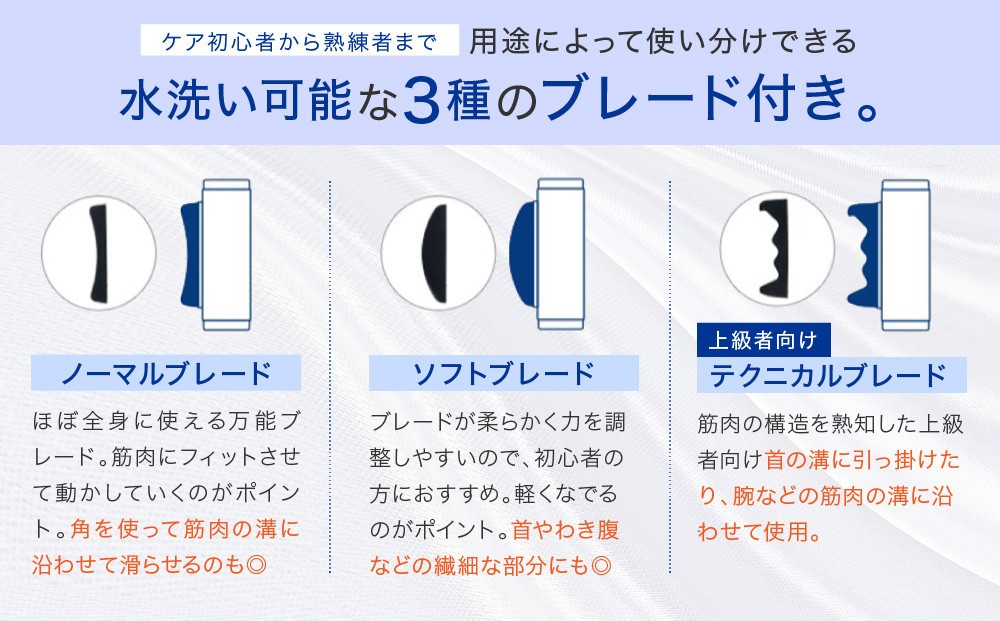 ケア初心者から熟練者まで 用途によって使い分けできる

水洗い可能な3種のブレード付き。

ノーマルブレード

ほぼ全身に使える万能ブレード。筋肉にフィットさせて動かしていくのがポイント。角を使って筋肉の溝に沿わせて滑らせるのも◎

ソフトブレード

ブレードが柔らかく力を調整しやすいので、初心者の方におすすめ。軽くなでるのがポイント。首やわき腹などの繊細な部分にも◎

上級者向け

テクニカルブレード

筋肉の構造を熟知した上級者向け首の溝に引っ掛けたり、腕などの筋肉の溝に沿わせて使用。