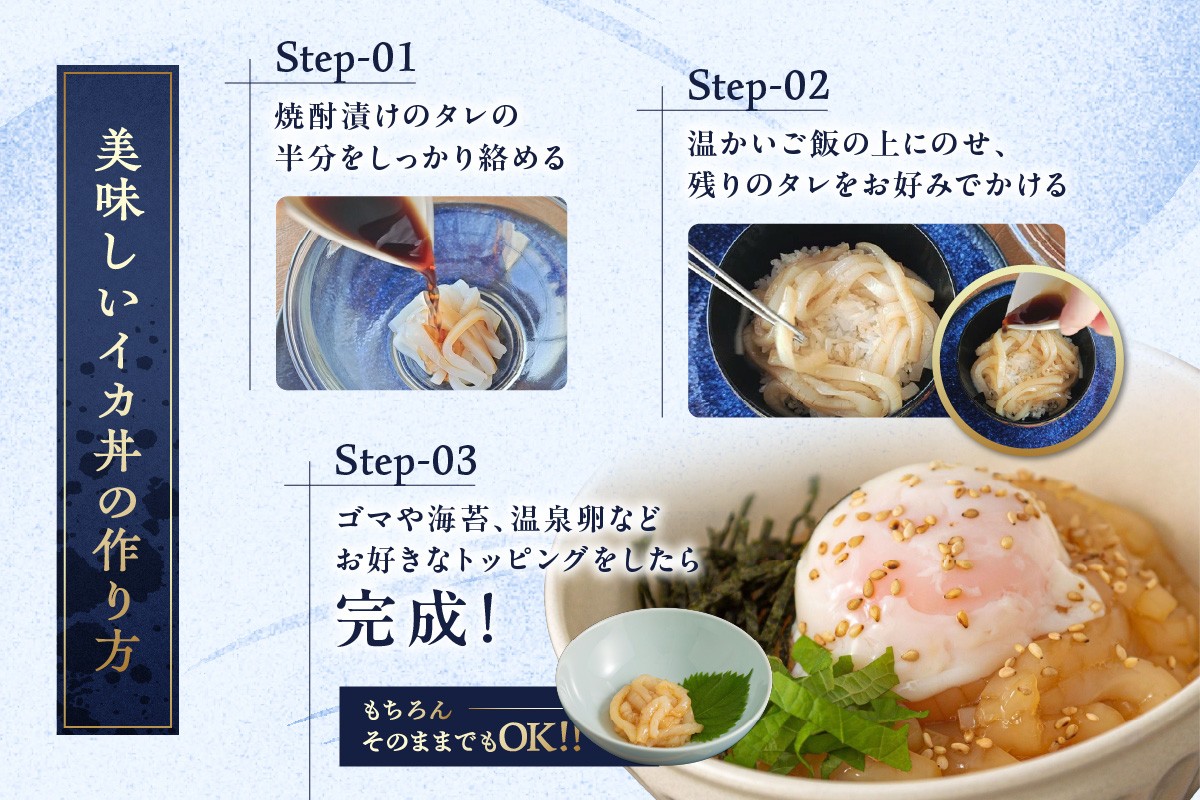 美味しいイカ丼の作り方

Step-01
焼酎漬けのタレの半分をしっかり絡める

Step-02
温かいご飯の上にのせ、残りのタレをお好みでかける

Step-03
ゴマや海苔、温泉卵などお好きなトッピングをしたら
完成！

もちろん
そのままでもOK!!