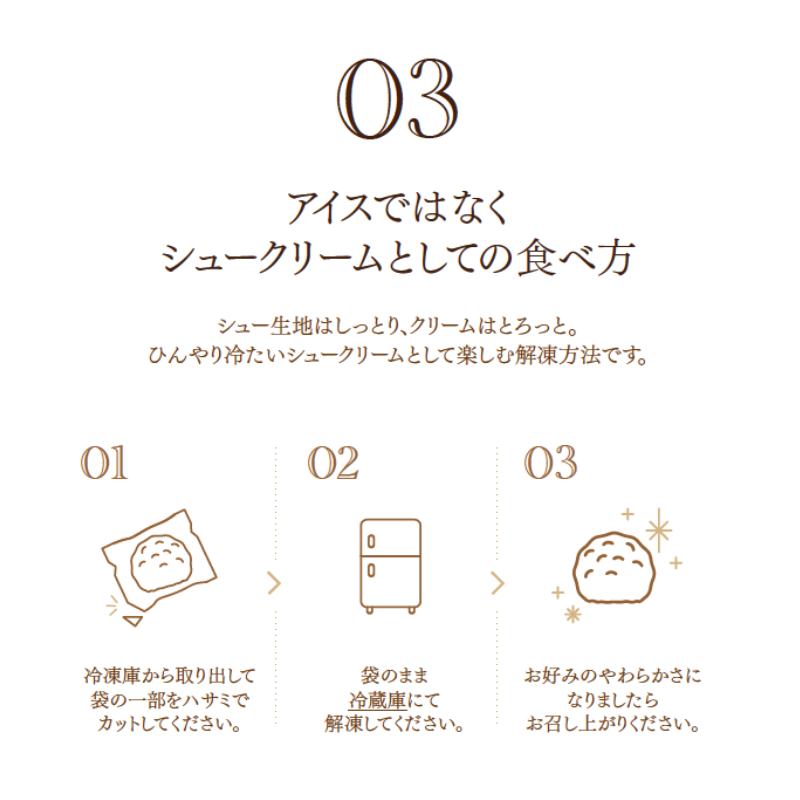 03

アイスではなく
シュークリームとしての食べ方

シュー生地はしっとり、クリームはとろっと。
ひんやり冷たいシュークリームとして楽しむ解凍方法です。

01

冷凍庫から取り出して
袋の一部をハサミで
カットしてください。

02

袋のまま
冷蔵庫にて
解凍してください。

03

お好みのやわらかさに
なりましたら
お召し上がりください。