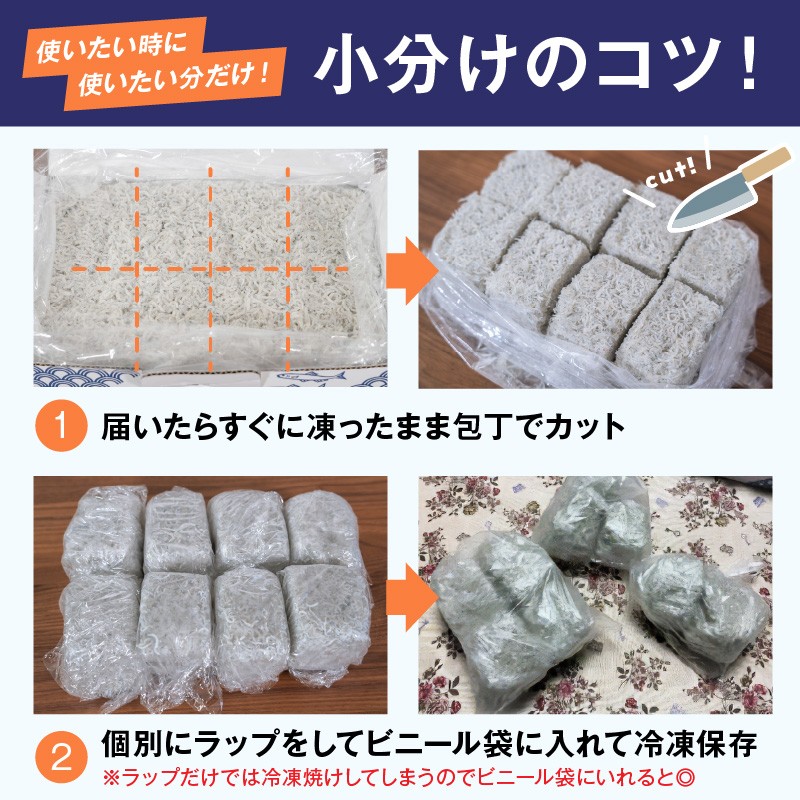 使いたい時に
使いたい分だけ！

小分けのコツ！

cut!

1 届いたらすぐに凍ったまま包丁でカット

2 個別にラップをしてビニール袋に入れて冷凍保存
※ラップだけでは冷凍焼けしてしまうのでビニール袋にいれると◎