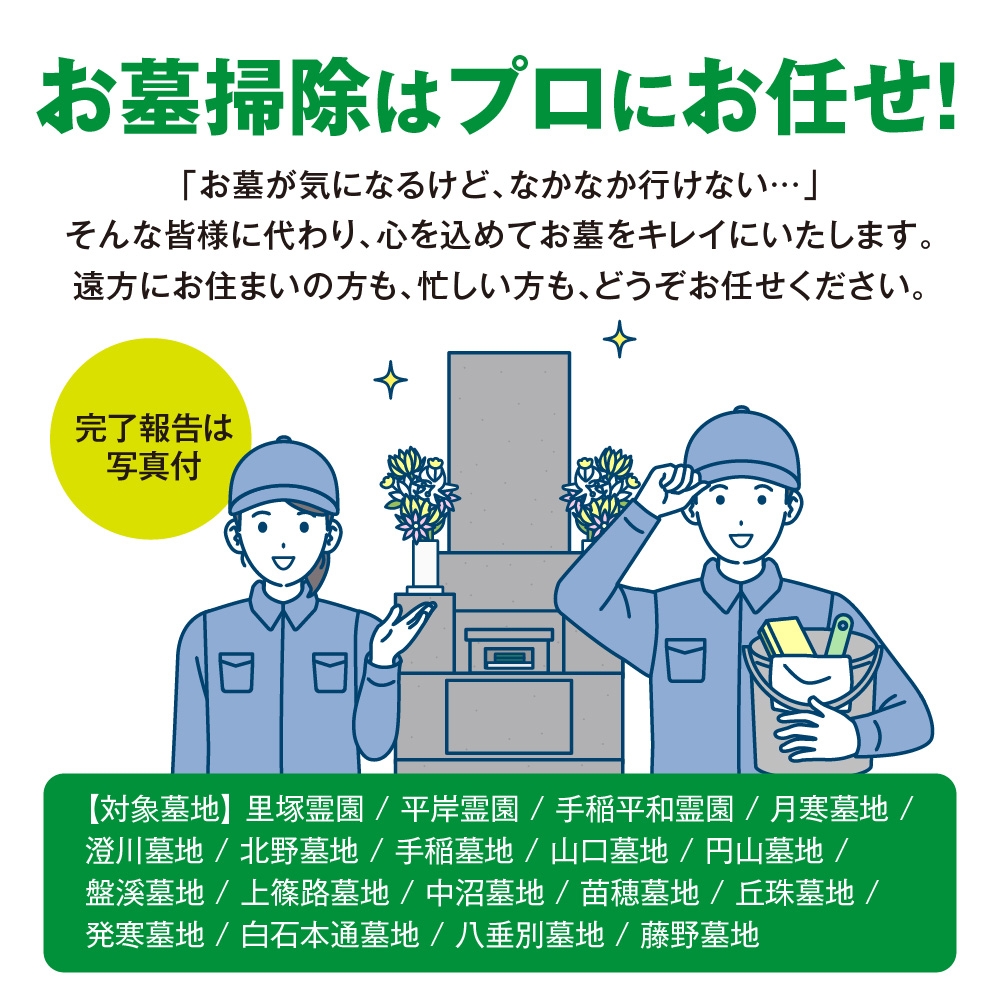 お墓掃除はプロにお任せ!

「お墓が気になるけど、なかなか行けない…」
そんな皆様に代わり、心を込めてお墓をキレイにいたします。
遠方にお住まいの方も、忙しい方も、どうぞお任せください。

完了報告は写真付

【対象墓地】里塚霊園 / 平岸霊園 / 手稲平和霊園 / 月寒墓地 / 澄川墓地 / 北野墓地 / 手稲墓地 / 山口墓地 / 円山墓地 / 盤渓墓地 / 上篠路墓地 / 中沼墓地 / 苗穂墓地 / 丘珠墓地 / 発寒墓地 / 白石本通墓地 / 八垂別墓地 / 藤野墓地