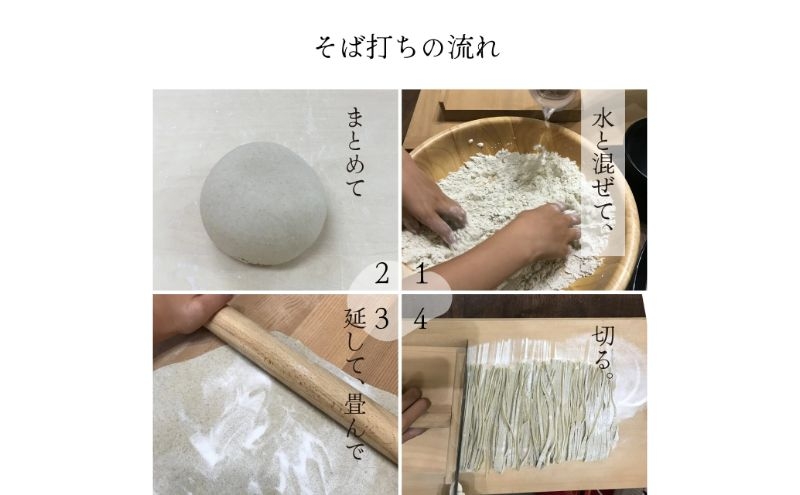 そば打ちの流れ

1
水と混ぜて、

2
まとめて

3
延して、畳んで

4
切る。