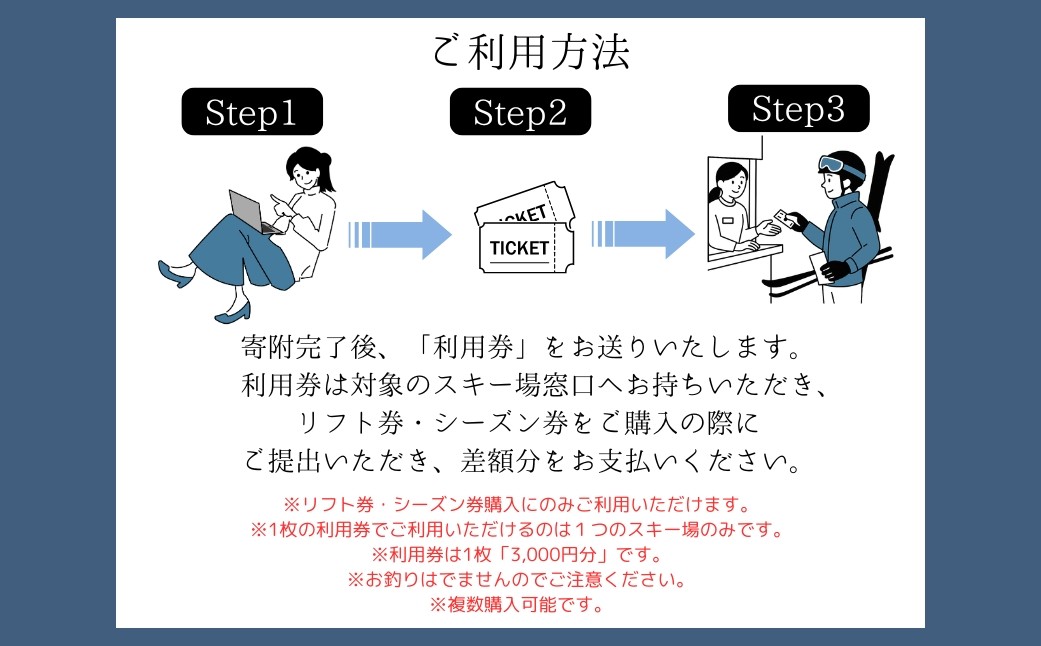 ご利用方法

Step1

Step2

Step3

TICKET

TICKET

寄附完了後、「利用券」をお送りいたします。
利用券は対象のスキー場窓口へお持ちいただき、
リフト券・シーズン券をご購入の際に
ご提出いただき、差額分をお支払いください。

※リフト券・シーズン券購入にのみご利用いただけます。
※1枚の利用券でご利用いただけるのは１つのスキー場のみです。
※利用券は1枚「3,000円分」です。
※お釣りはでませんのでご注意ください。
※複数購入可能です。