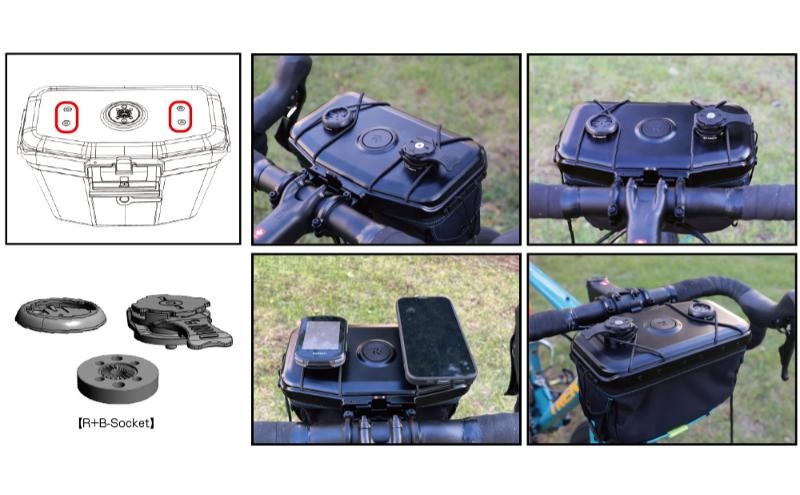 【R+B-Socket】