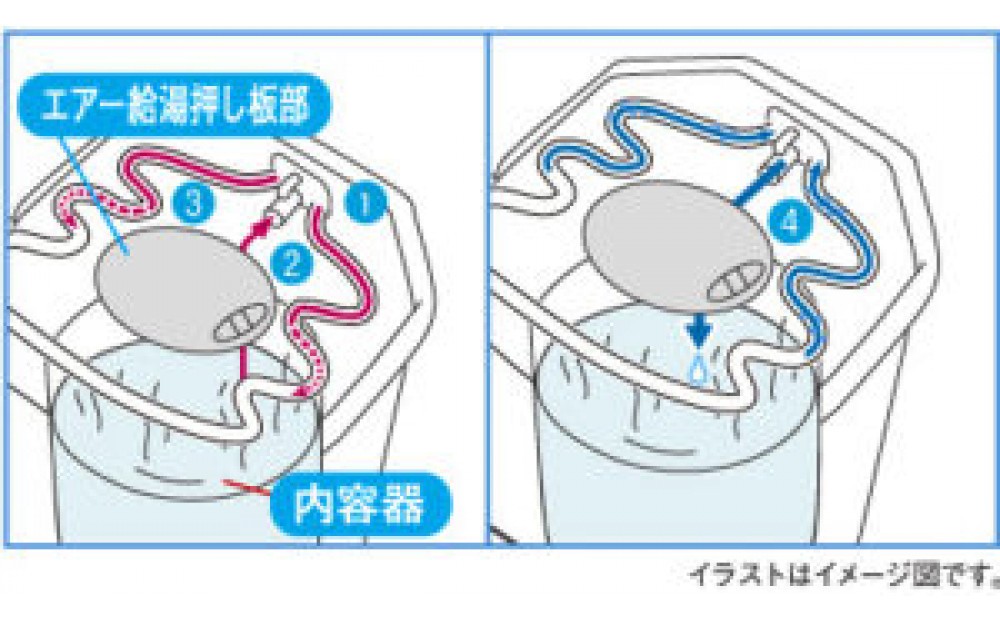 エアー給湯押し板部

3

1

2

内容器

4

イラストはイメージ図です。