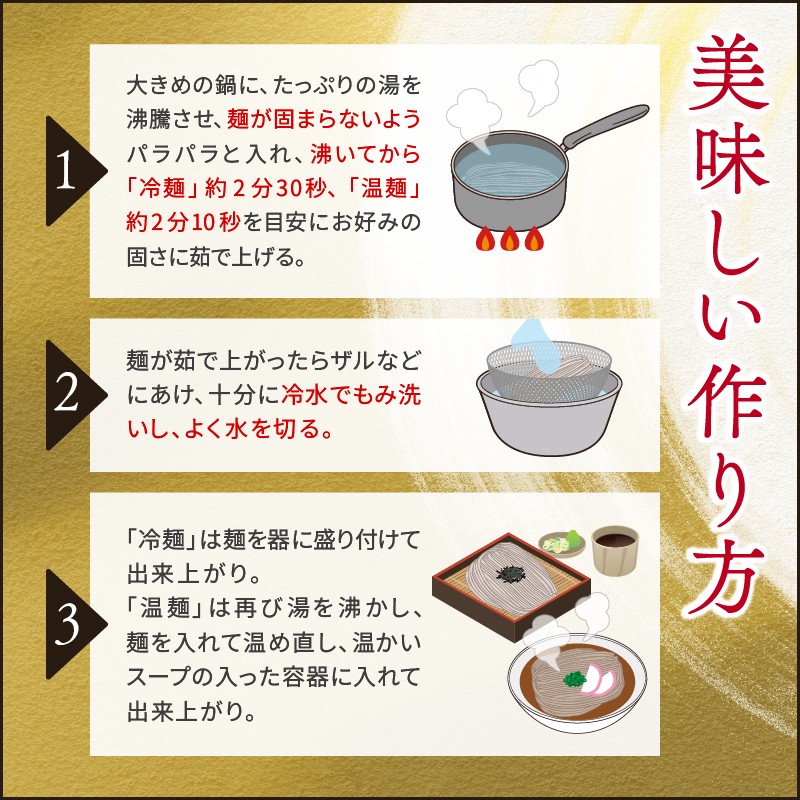 美味しい作り方

1
大きめの鍋に、たっぷりの湯を沸騰させ、麺が固まらないようパラパラと入れ、沸いてから「冷麺」約２分30秒、「温麺」約２分10秒を目安にお好みの固さに茹で上げる。

2
麺が茹で上がったらザルなどにあけ、十分に冷水でもみ洗いし、よく水を切る。

3
「冷麺」は麺を器に盛り付けて出来上がり。
「温麺」は再び湯を沸かし、麺を入れて温め直し、温かいスープの入った容器に入れて出来上がり。