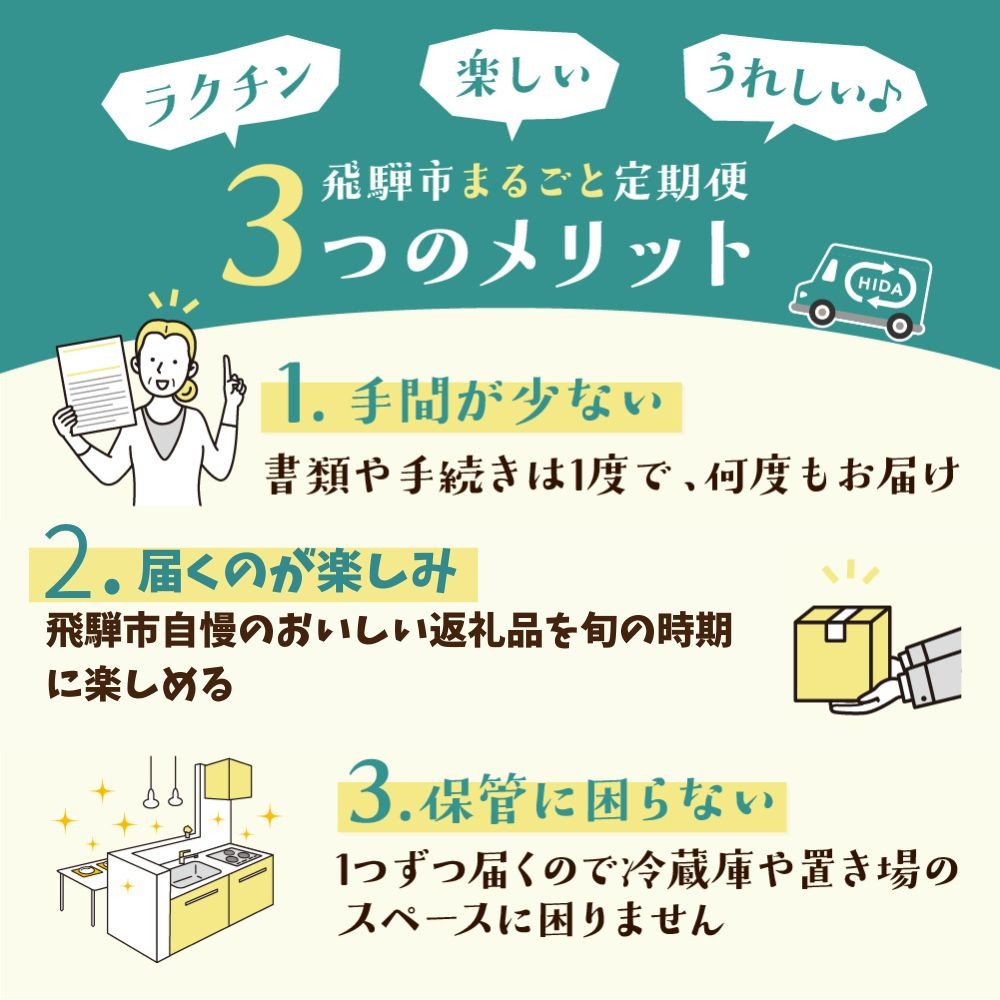 ラクチン

楽しい

うれしい♪

飛騨市まるごと定期便
3つのメリット

HIDA

1. 手間が少ない
書類や手続きは1度で、何度もお届け

2. 届くのが楽しみ
飛騨市自慢のおいしい返礼品を旬の時期に楽しめる

3. 保管に困らない
1つずつ届くので冷蔵庫や置き場のスペースに困りません