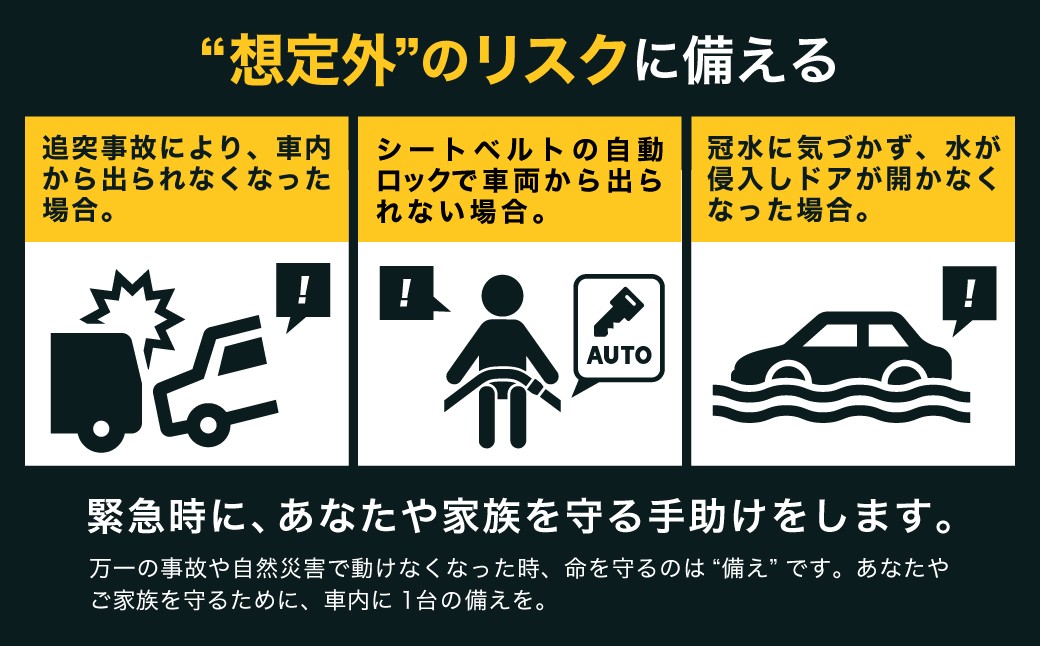 “想定外”のリスクに備える

追突事故により、車内から出られなくなった場合。

!

シートベルトの自動ロックで車両から出られない場合。

!

AUTO

冠水に気づかず、水が侵入しドアが開かなくなった場合。

!

緊急時に、あなたや家族を守る手助けをします。

万一の事故や自然災害で動けなくなった時、命を守るのは “備え” です。あなたやご家族を守るために、車内に 1台の備えを。