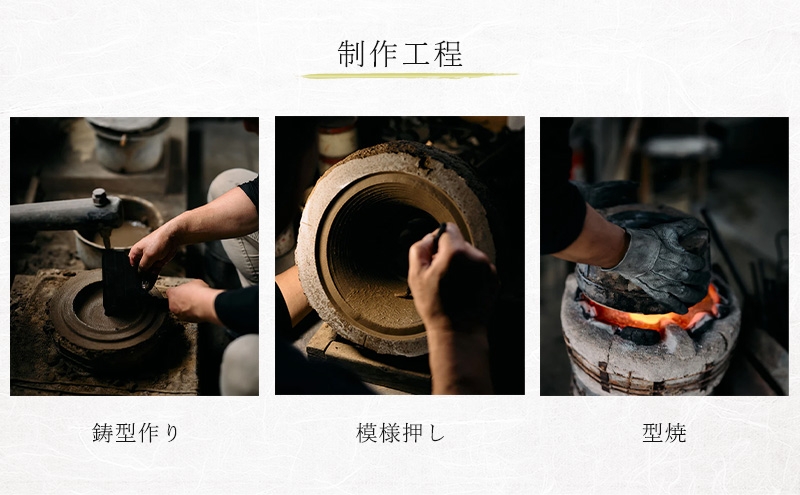 制作工程

鋳型作り

模様押し

型焼