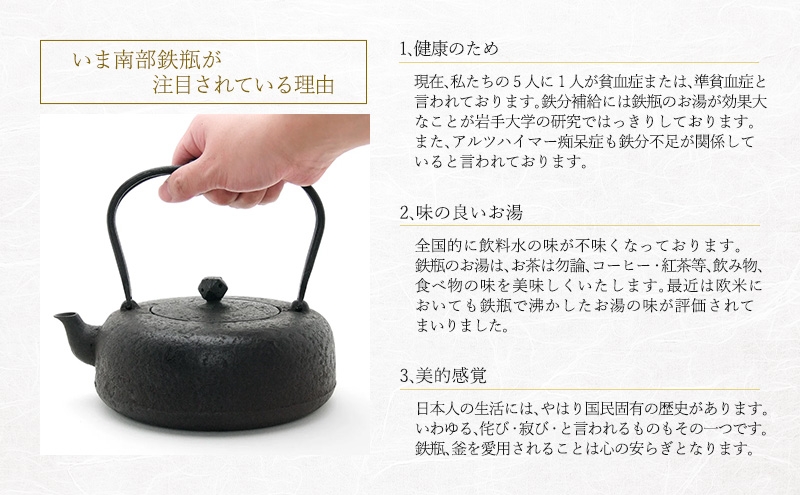 いま南部鉄瓶が
注目されている理由

1､健康のため

現在､私たちの５人に１人が貧血症または､準貧血症と言われております｡鉄分補給には鉄瓶のお湯が効果大なことが岩手大学の研究ではっきりしております。また､アルツハイマー痴呆症も鉄分不足が関係していると言われております。

2､味の良いお湯

全国的に飲料水の味が不味くなっております。鉄瓶のお湯は､お茶は勿論､コーヒー・紅茶等､飲み物､食べ物の味を美味しくいたします｡最近は欧米においても鉄瓶で沸かしたお湯の味が評価されてまいりました。

3､美的感覚

日本人の生活には､やはり国民固有の歴史があります。いわゆる､侘び･寂び･と言われるものもその一つです。鉄瓶､釜を愛用されることは心の安らぎとなります。