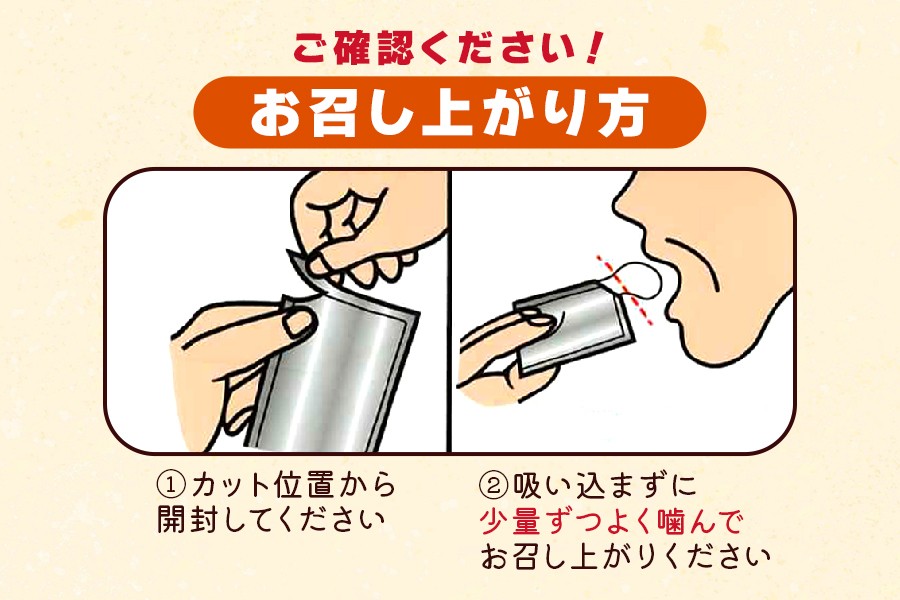 ご確認ください!

お召し上がり方

①カット位置から開封してください

②吸い込まずに少量ずつよく噛んでお召し上がりください