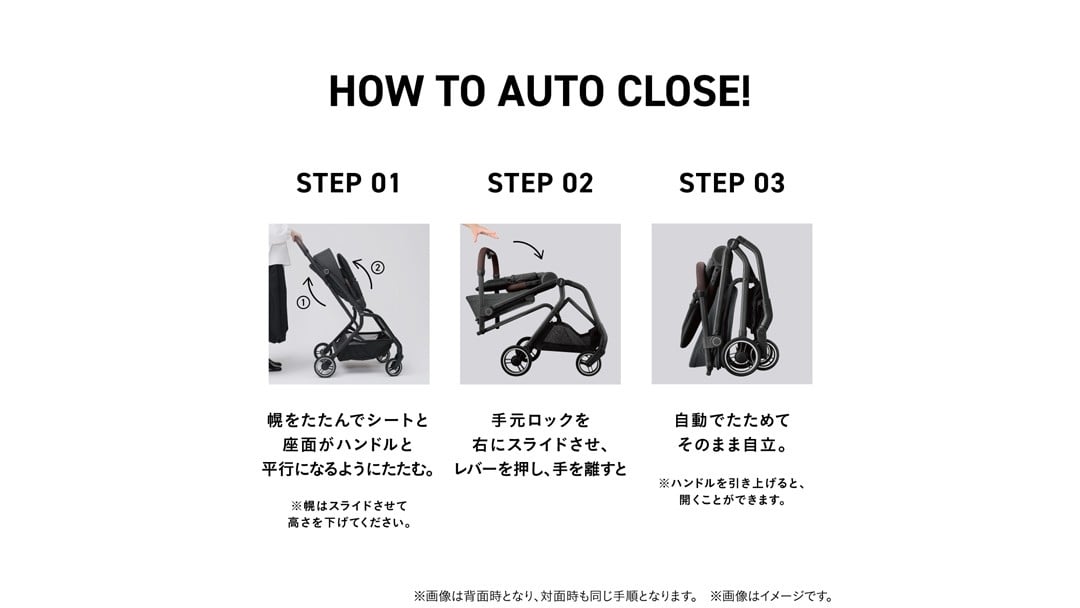 HOW TO AUTO CLOSE!

STEP 01

①

②

幌をたたんでシートと座面がハンドルと平行になるようにたたむ。

※幌はスライドさせて高さを下げてください。

STEP 02

手元ロックを右にスライドさせ、レバーを押し、手を離すと

STEP 03

自動でたためてそのまま自立。

※ハンドルを引き上げると、開くことができます。

※画像は背面時となり、対面時も同じ手順となります。　※画像はイメージです。