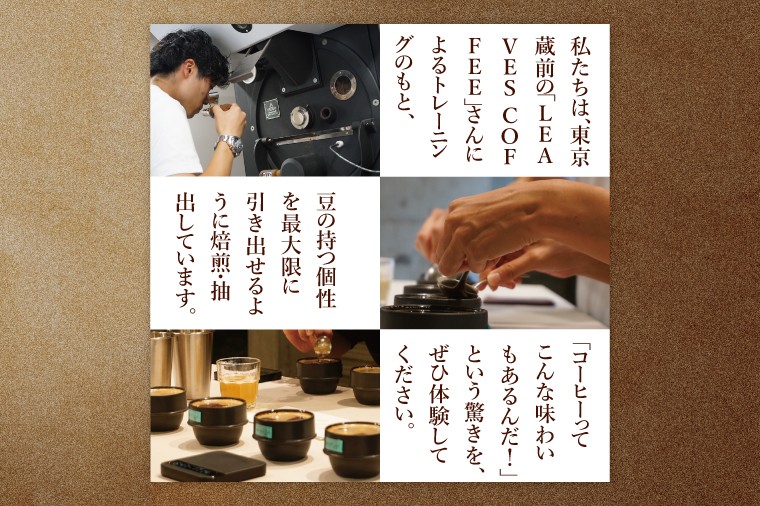 私たちは、東京蔵前の「LEAVES COFFEE」さんによるトレーニングのもと、

豆の持つ個性を最大限に引き出せるように焙煎・抽出しています。

「コーヒーってこんな味わいもあるんだ！」という驚きを、ぜひ体験してください。