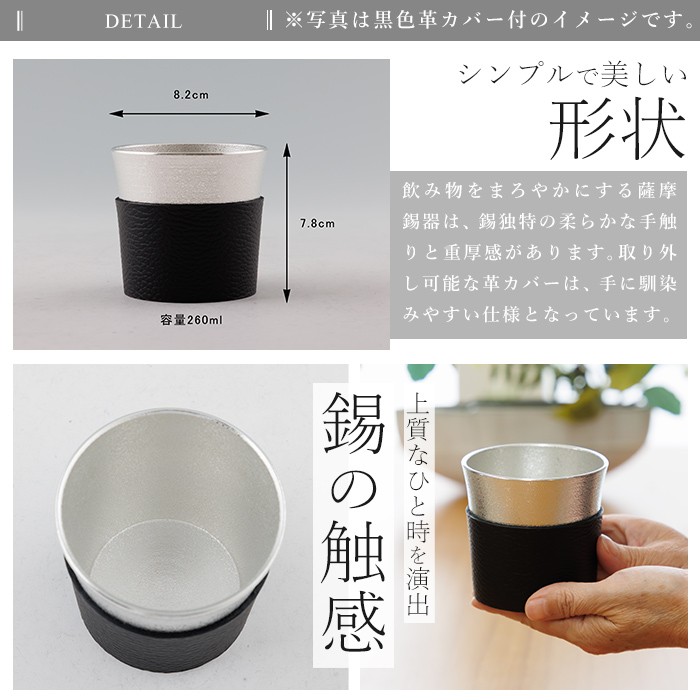 DETAIL

※写真は黒色革カバー付のイメージです。

8.2cm

7.8cm

容量260ml

シンプルで美しい
形状

飲み物をまろやかにする薩摩錫器は、錫独特の柔らかな手触りと重厚感があります。取り外し可能な革カバーは、手に馴染みやすい仕様となっています。

錫の触感

上質なひと時を演出