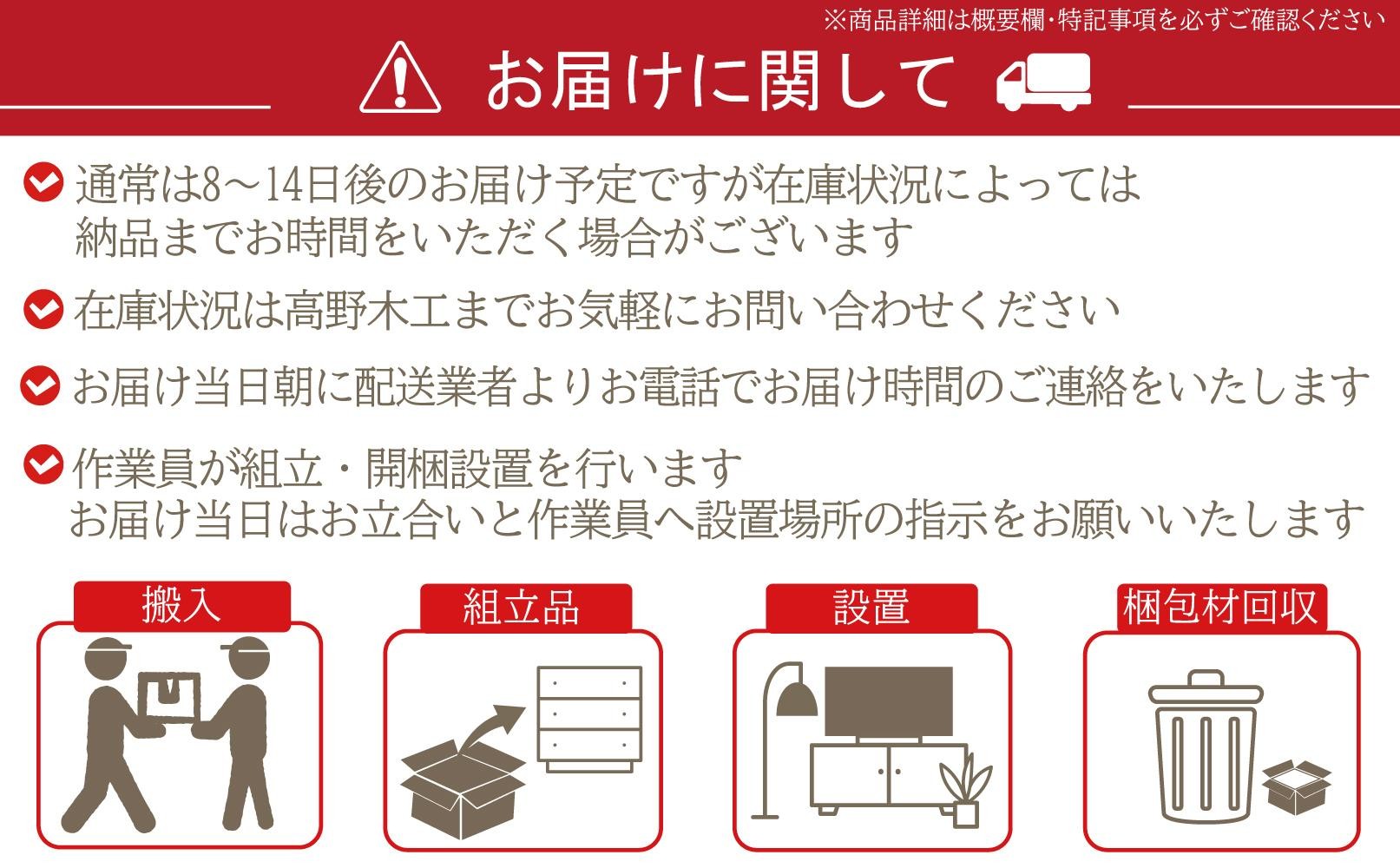 ※商品詳細は概要欄･特記事項を必ずご確認ください

お届けに関して

通常は8～14日後のお届け予定ですが在庫状況によっては納品までお時間をいただく場合がございます

在庫状況は高野木工までお気軽にお問い合わせください

お届け当日朝に配送業者よりお電話でお届け時間のご連絡をいたします

作業員が組立・開梱設置を行います
お届け当日はお立合いと作業員へ設置場所の指示をお願いいたします

搬入

組立品

設置

梱包材回収