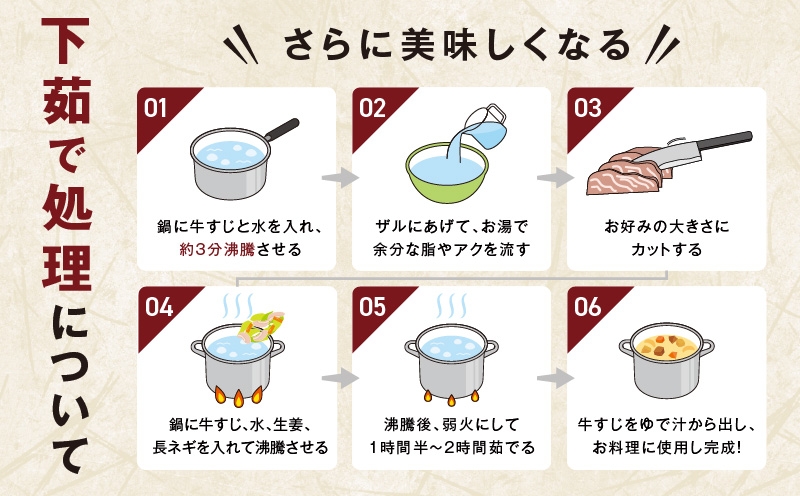 下茹で処理について

さらに美味しくなる

01
鍋に牛すじと水を入れ、約3分沸騰させる

02
ザルにあげて、お湯で余分な脂やアクを流す

03
お好みの大きさにカットする

04
鍋に牛すじ、水、生姜、長ネギを入れて沸騰させる

05
沸騰後、弱火にして1時間半〜2時間茹でる

06
牛すじをゆで汁から出し、お料理に使用し完成!