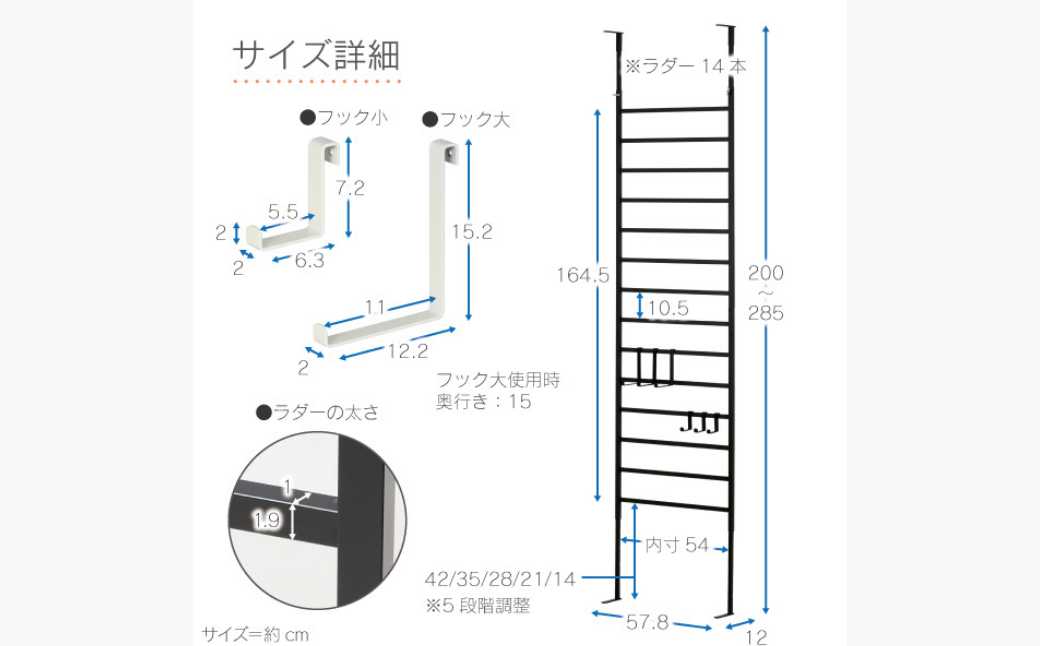 サイズ詳細

●フック小
7.2
5.5
2
2
6.3

●フック大
15.2
11
2
12.2

フック大使用時
奥行き：15

●ラダーの太さ
1
1.9

サイズ＝約 cm

※ラダー 14 本
164.5
10.5
200
～
285
内寸 54
42/35/28/21/14
※5 段階調整
57.8
12