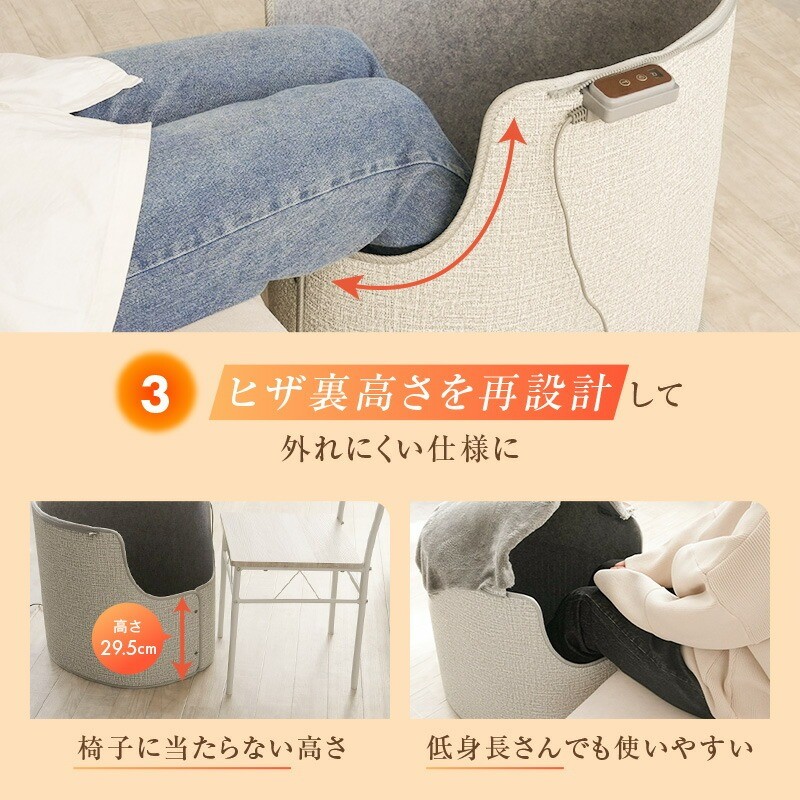 3 ヒザ裏高さを再設計して
外れにくい仕様に

高さ
29.5cm

椅子に当たらない高さ

低身長さんでも使いやすい