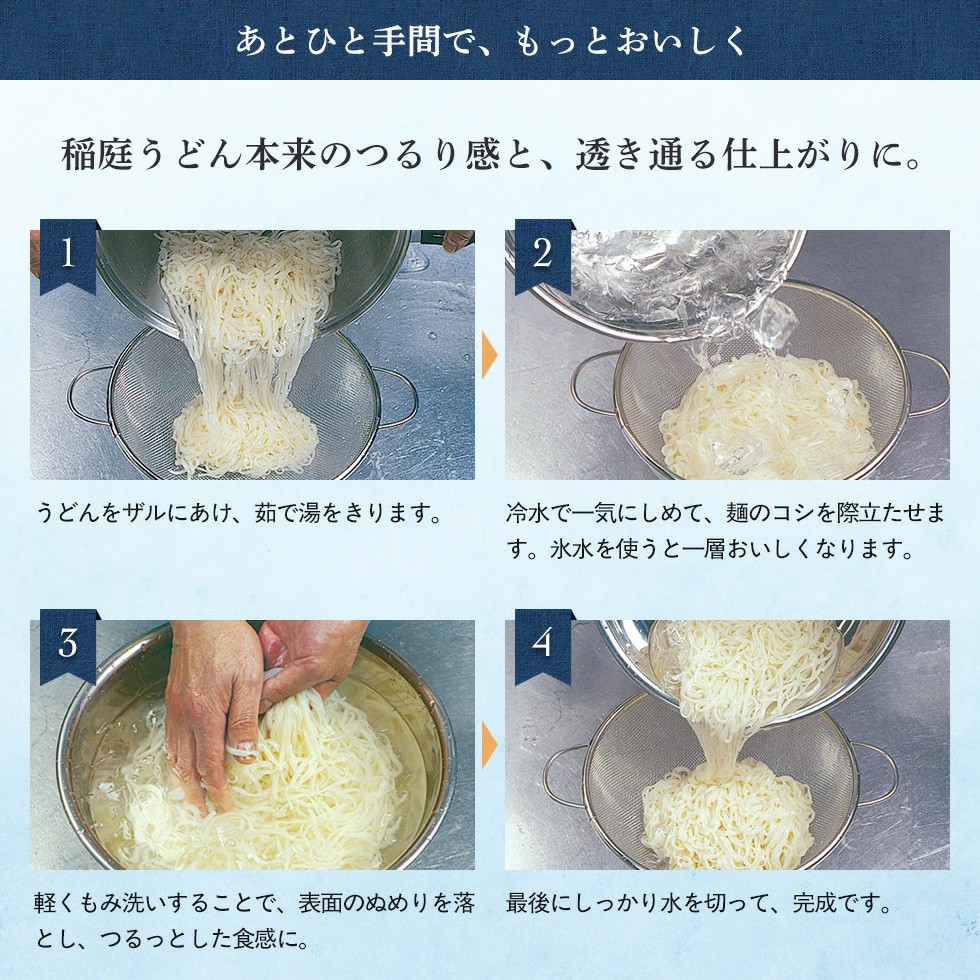 あとひと手間で、もっとおいしく

稲庭うどん本来のつるり感と、透き通る仕上がりに。

1

うどんをザルにあけ、茹で湯をきります。

2

冷水で一気にしめて、麺のコシを際立たせます。氷水を使うと一層おいしくなります。

3

軽くもみ洗いすることで、表面のぬめりを落とし、つるっとした食感に。

4

最後にしっかり水を切って、完成です。