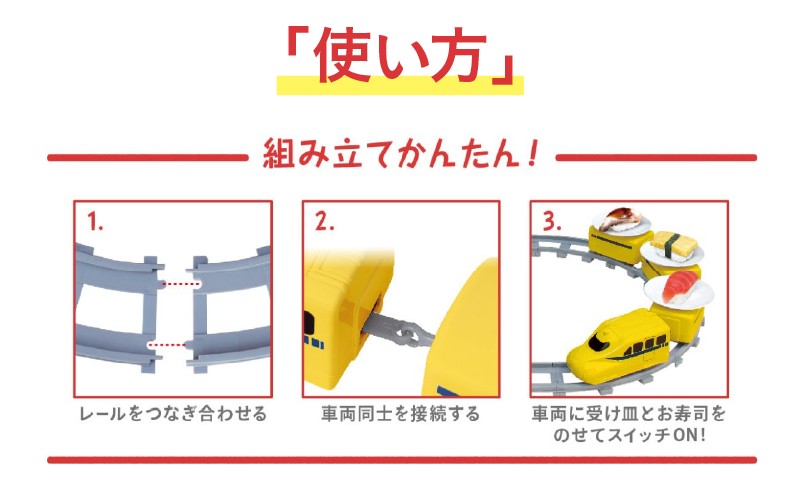 「使い方」

組み立てかんたん！

1.

レールをつなぎ合わせる

2.

車両同士を接続する

3.

車両に受け皿とお寿司をのせてスイッチON！