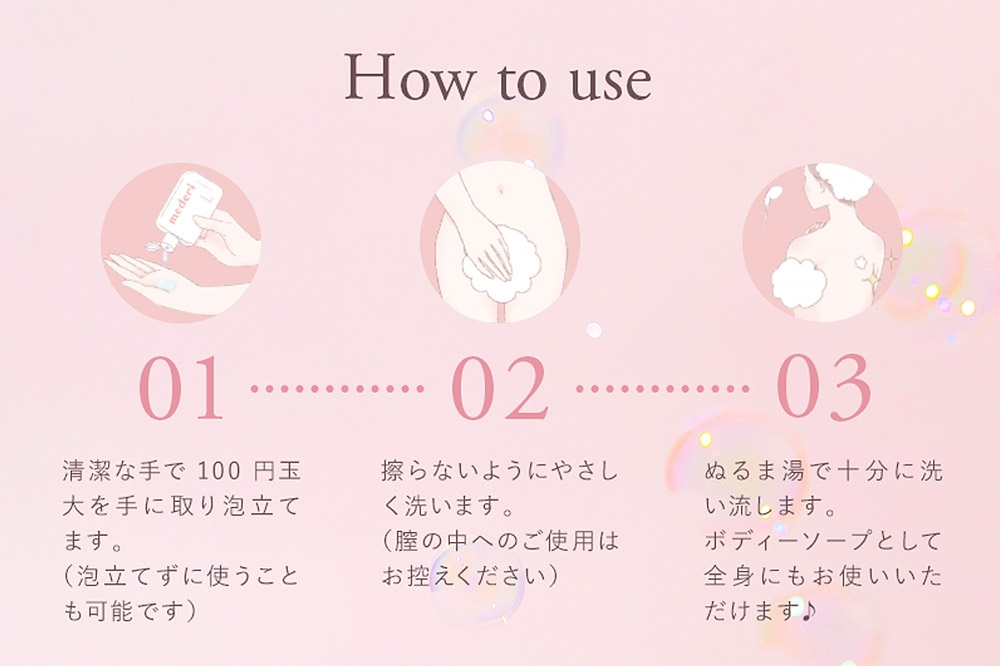 How to use

mederi

01

清潔な手で 100 円玉大を手に取り泡立てます。
（泡立てずに使うことも可能です）

02

擦らないようにやさしく洗います。
（膣の中へのご使用はお控えください）

03

ぬるま湯で十分に洗い流します。
ボディーソープとして全身にもお使いいただけます♪