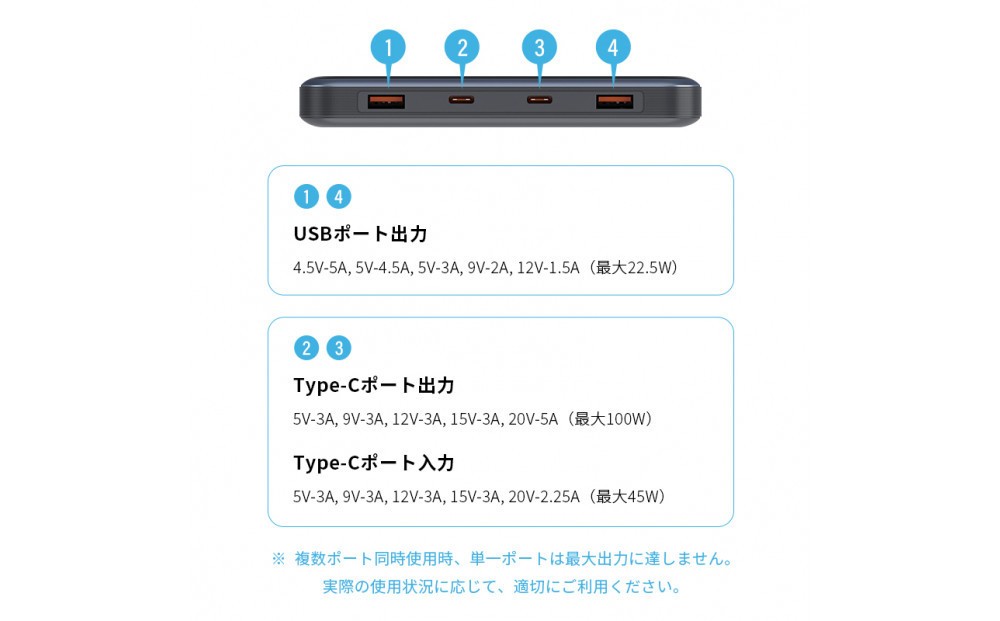 1 2 3 4

1 4
USBポート出力
4.5V-5A, 5V-4.5A, 5V-3A, 9V-2A, 12V-1.5A（最大22.5W）

2 3
Type-Cポート出力
5V-3A, 9V-3A, 12V-3A, 15V-3A, 20V-5A（最大100W）

Type-Cポート入力
5V-3A, 9V-3A, 12V-3A, 15V-3A, 20V-2.25A（最大45W）

※ 複数ポート同時使用時、単一ポートは最大出力に達しません。
実際の使用状況に応じて、適切にご利用ください。