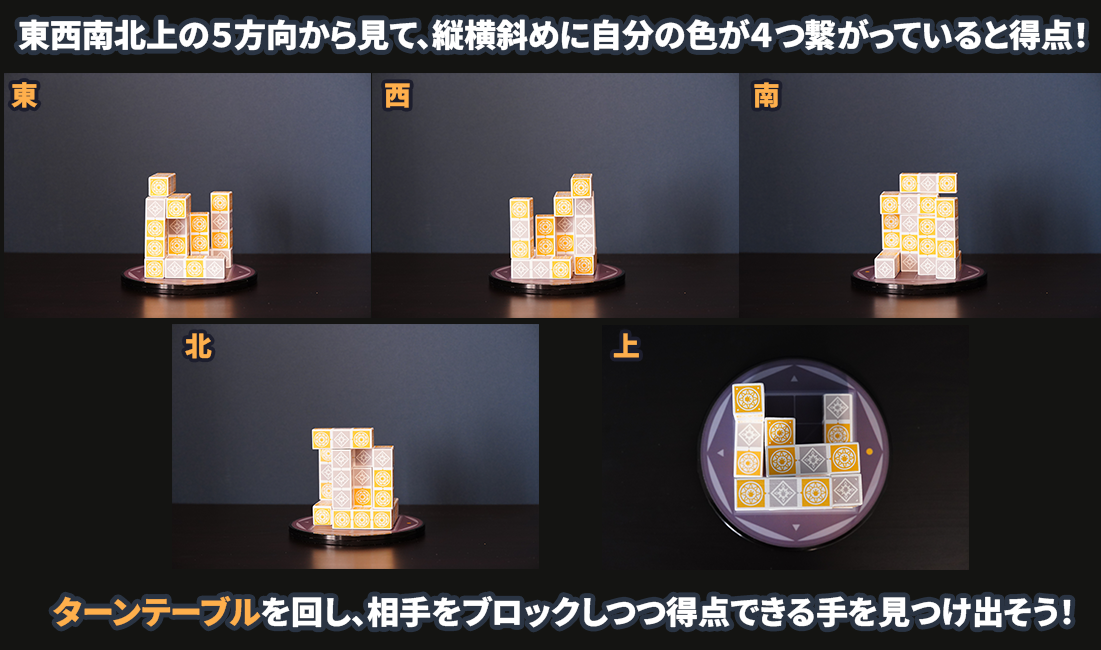 東西南北上の5方向から見て、縦横斜めに自分の色が4つ繋がっていると得点!

東

西

南

北

上

ターンテーブルを回し、相手をブロックしつつ得点できる手を見つけ出そう!