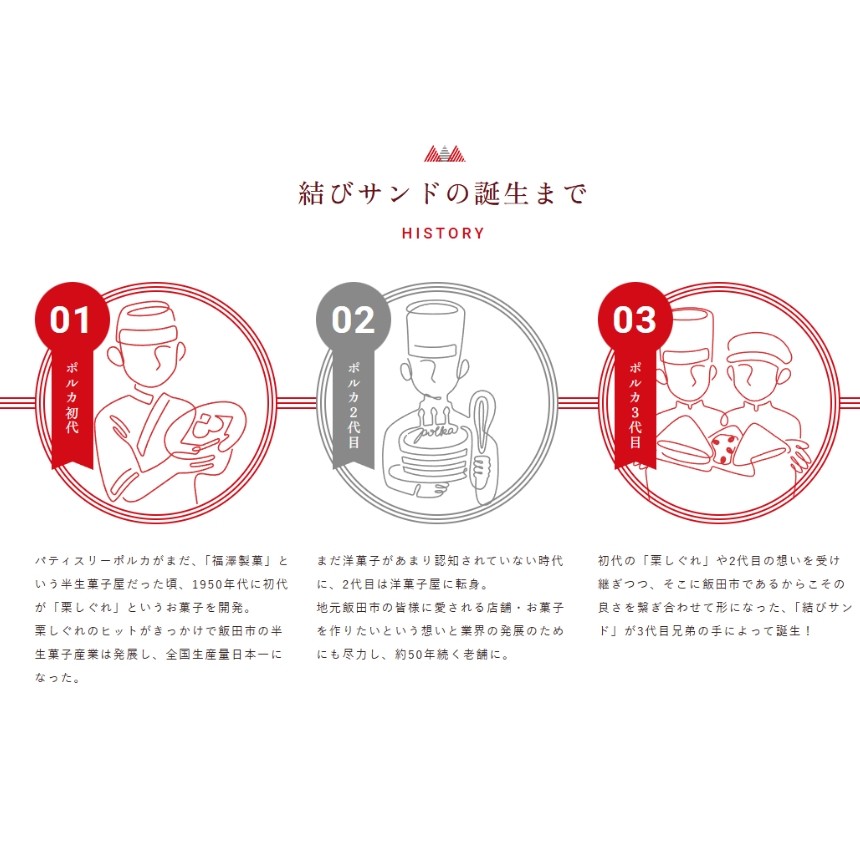 結びサンドの誕生まで

HISTORY

01

ポルカ初代

02

ポルカ2代目

polka

03

ポルカ3代目

パティスリーポルカがまだ、「福澤製菓」という半生菓子屋だった頃、1950年代に初代が「栗しぐれ」というお菓子を開発。
栗しぐれのヒットがきっかけで飯田市の半生菓子産業は発展し、全国生産量日本一になった。

まだ洋菓子があまり認知されていない時代に、2代目は洋菓子屋に転身。
地元飯田市の皆様に愛される店舗・お菓子を作りたいという想いと業界の発展のためにも尽力し、約50年続く老舗に。

初代の「栗しぐれ」や2代目の想いを受け継ぎつつ、そこに飯田市であるからこその良さを繋ぎ合わせて形になった、「結びサンド」が3代目兄弟の手によって誕生！