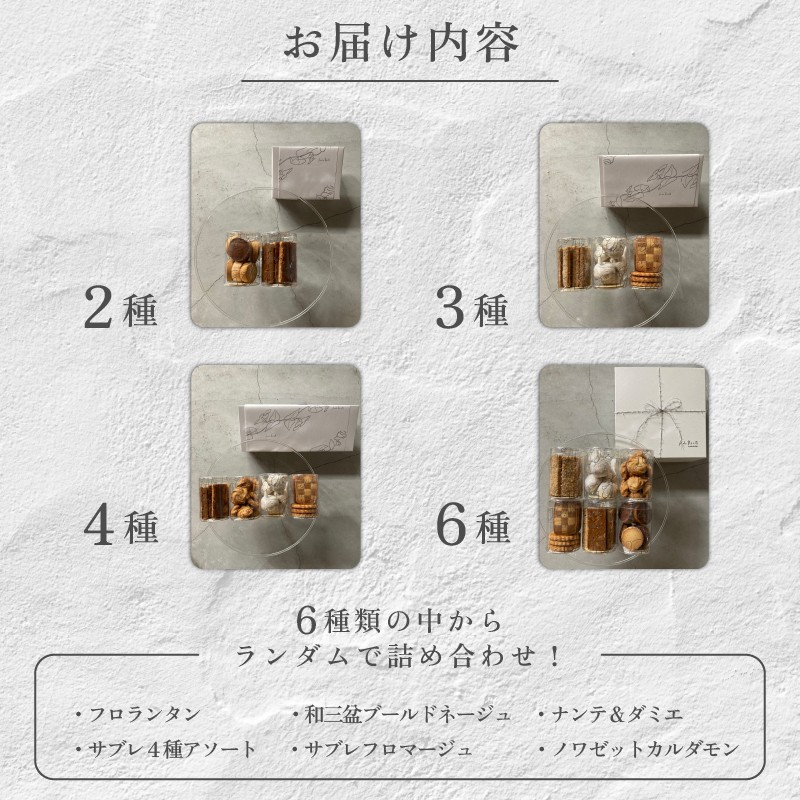 お届け内容

2種

3種

4種

6種

6種類の中から
ランダムで詰め合わせ！

・フロランタン
・サブレ４種アソート
・和三盆ブールドネージュ
・サブレフロマージュ
・ナンテ＆ダミエ
・ノワゼットカルダモン