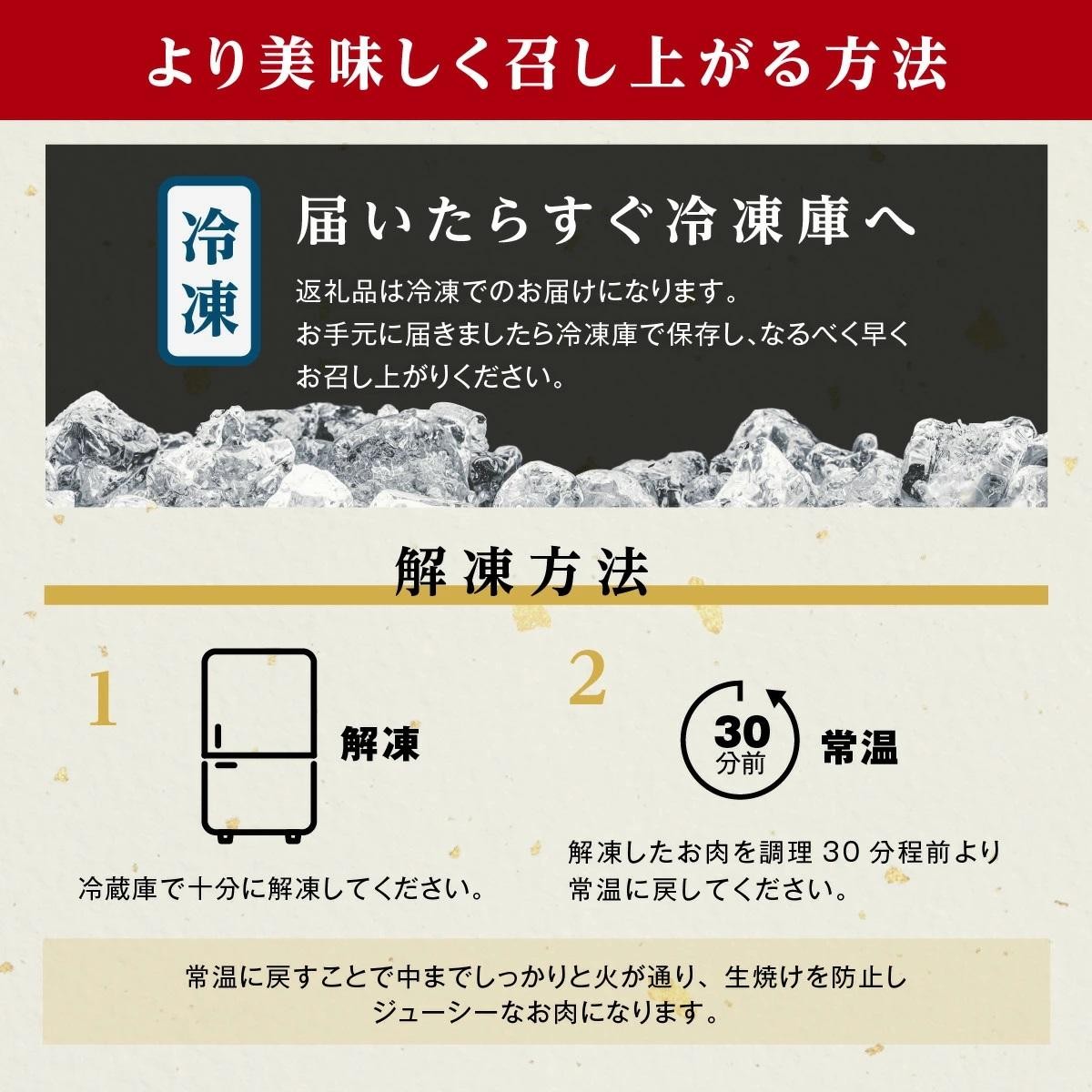 より美味しく召し上がる方法

冷凍

届いたらすぐ冷凍庫へ

返礼品は冷凍でのお届けになります。
お手元に届きましたら冷凍庫で保存し、なるべく早くお召し上がりください。

解凍方法

1

解凍

冷蔵庫で十分に解凍してください。

2

30
分前

常温

解凍したお肉を調理 30 分程前より常温に戻してください。

常温に戻すことで中までしっかりと火が通り、生焼けを防止しジューシーなお肉になります。