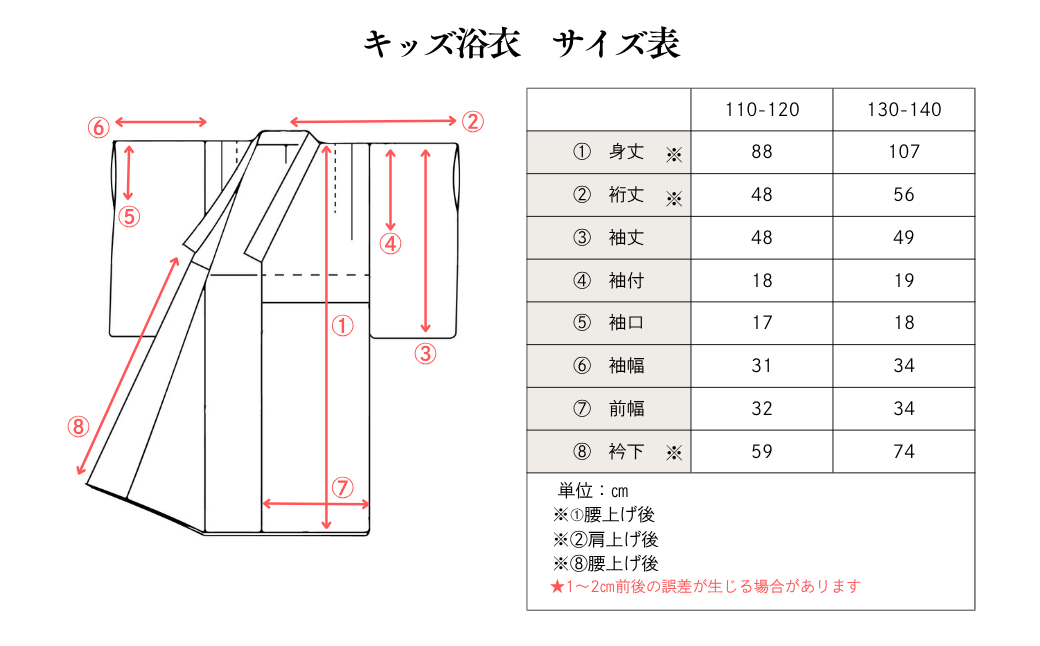 キッズ浴衣　サイズ表

⑥ ② ⑤ ④ ① ③ ⑧ ⑦

|  | 110-120 | 130-140 |
|---|---|---|
| ① 身丈 ※ | 88 | 107 |
| ② 裄丈 ※ | 48 | 56 |
| ③ 袖丈 | 48 | 49 |
| ④ 袖付 | 18 | 19 |
| ⑤ 袖口 | 17 | 18 |
| ⑥ 袖幅 | 31 | 34 |
| ⑦ 前幅 | 32 | 34 |
| ⑧ 衿下 ※ | 59 | 74 |

単位：cm
※①腰上げ後
※②肩上げ後
※⑧腰上げ後
★1〜2cm前後の誤差が生じる場合があります