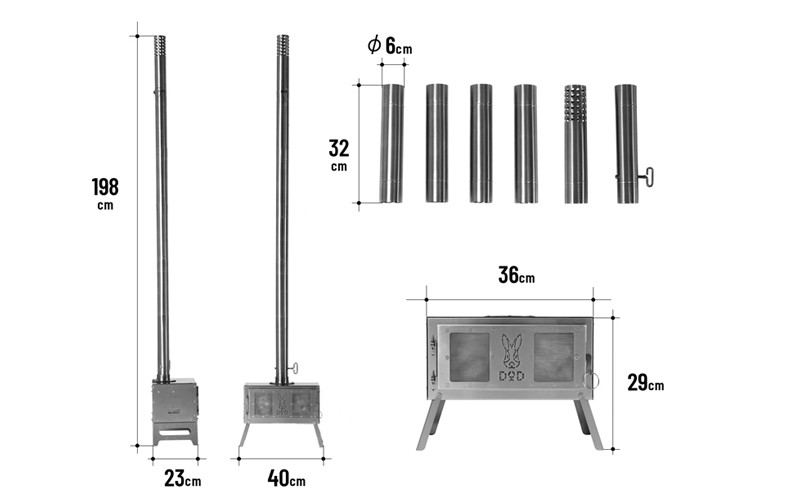 198 cm

23cm

40cm

$\phi$ 6cm

32 cm

36cm

DOD

29cm