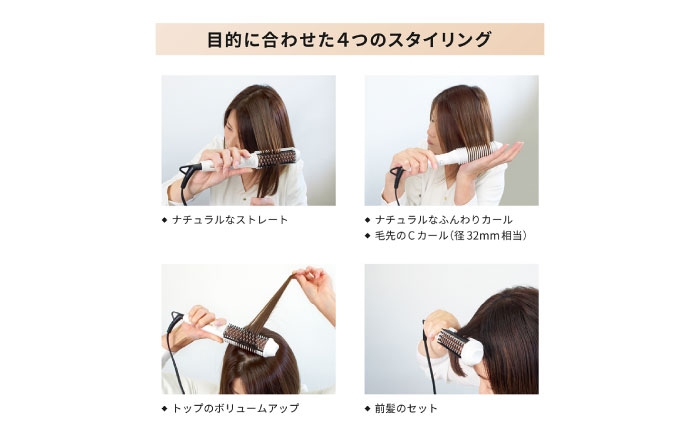 目的に合わせた4つのスタイリング

◆ ナチュラルなストレート

◆ ナチュラルなふんわりカール
◆ 毛先のCカール（径32mm相当）

◆ トップのボリュームアップ

◆ 前髪のセット