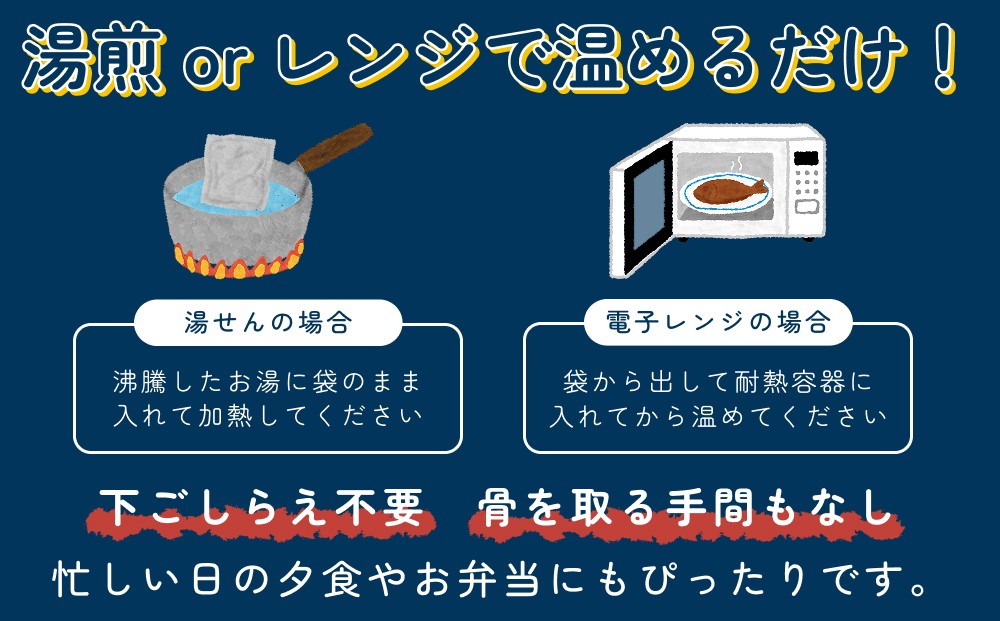 湯煎 or レンジで温めるだけ！

湯せんの場合

沸騰したお湯に袋のまま入れて加熱してください

電子レンジの場合

袋から出して耐熱容器に入れてから温めてください

下ごしらえ不要　骨を取る手間もなし

忙しい日の夕食やお弁当にもぴったりです。