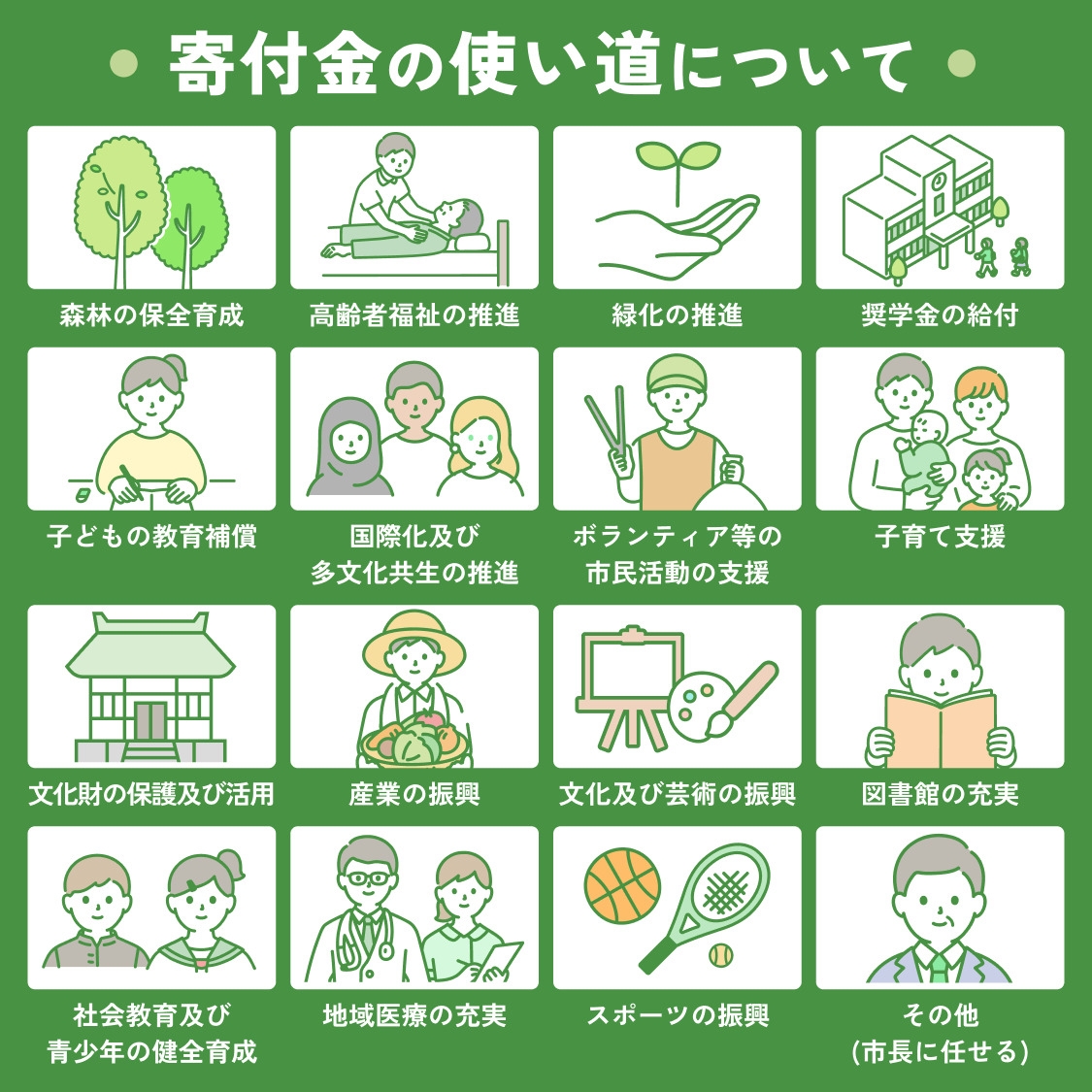 寄付金の使い道について

森林の保全育成

高齢者福祉の推進

緑化の推進

奨学金の給付

子どもの教育補償

国際化及び多文化共生の推進

ボランティア等の市民活動の支援

子育て支援

文化財の保護及び活用

産業の振興

文化及び芸術の振興

図書館の充実

社会教育及び青少年の健全育成

地域医療の充実

スポーツの振興

その他（市長に任せる）