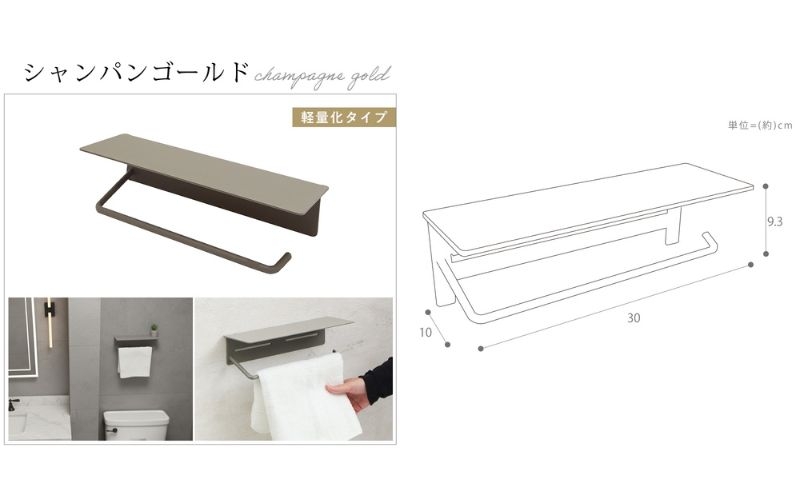 シャンパンゴールド champagne gold

軽量化タイプ

単位=(約)cm

9.3

10

30