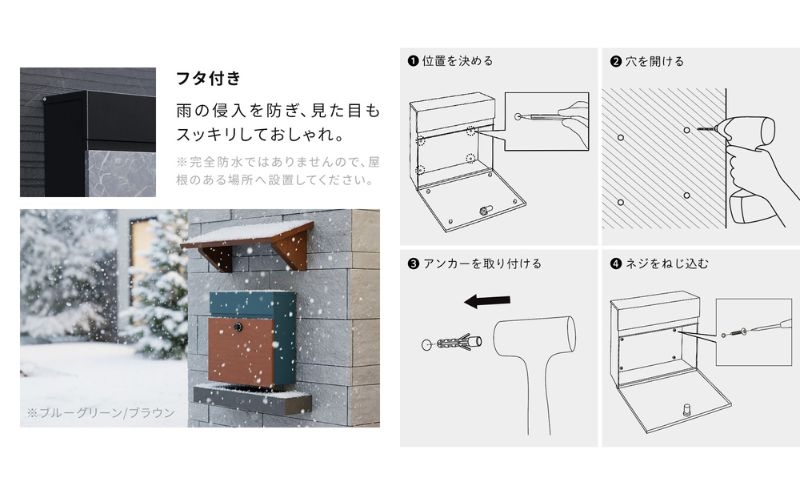 フタ付き

雨の侵入を防ぎ、見た目もスッキリしておしゃれ。

※完全防水ではありませんので、屋根のある場所へ設置してください。

※ブルーグリーン/ブラウン

❶ 位置を決める

❷ 穴を開ける

❸ アンカーを取り付ける

❹ ネジをねじ込む