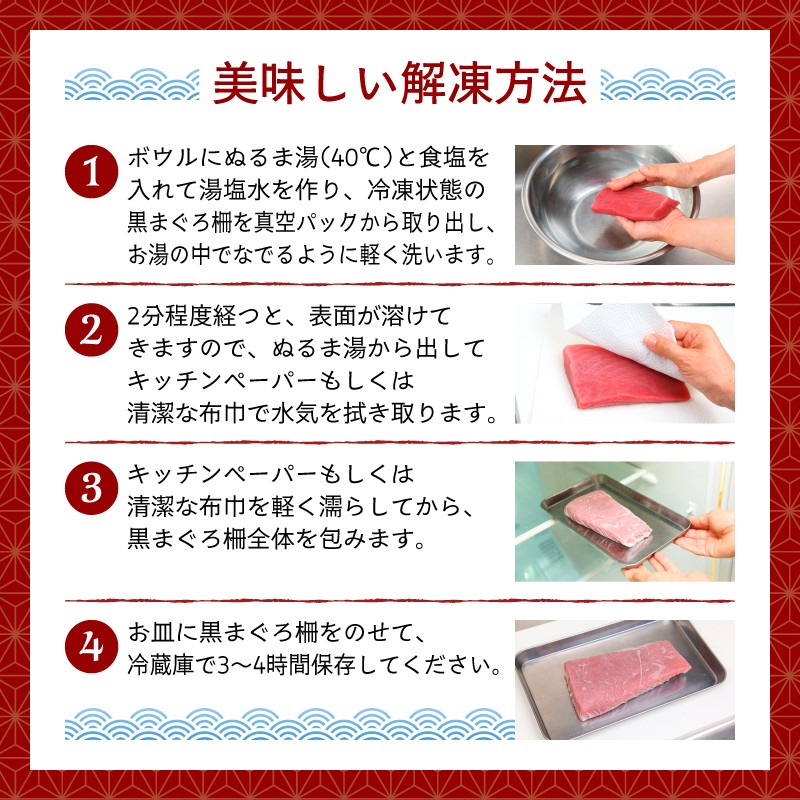 美味しい解凍方法

1
ボウルにぬるま湯(40℃)と食塩を入れて湯塩水を作り、冷凍状態の黒まぐろ柵を真空パックから取り出し、お湯の中でなでるように軽く洗います。

2
2分程度経つと、表面が溶けてきますので、ぬるま湯から出してキッチンペーパーもしくは清潔な布巾で水気を拭き取ります。

3
キッチンペーパーもしくは清潔な布巾を軽く濡らしてから、黒まぐろ柵全体を包みます。

4
お皿に黒まぐろ柵をのせて、冷蔵庫で3〜4時間保存してください。