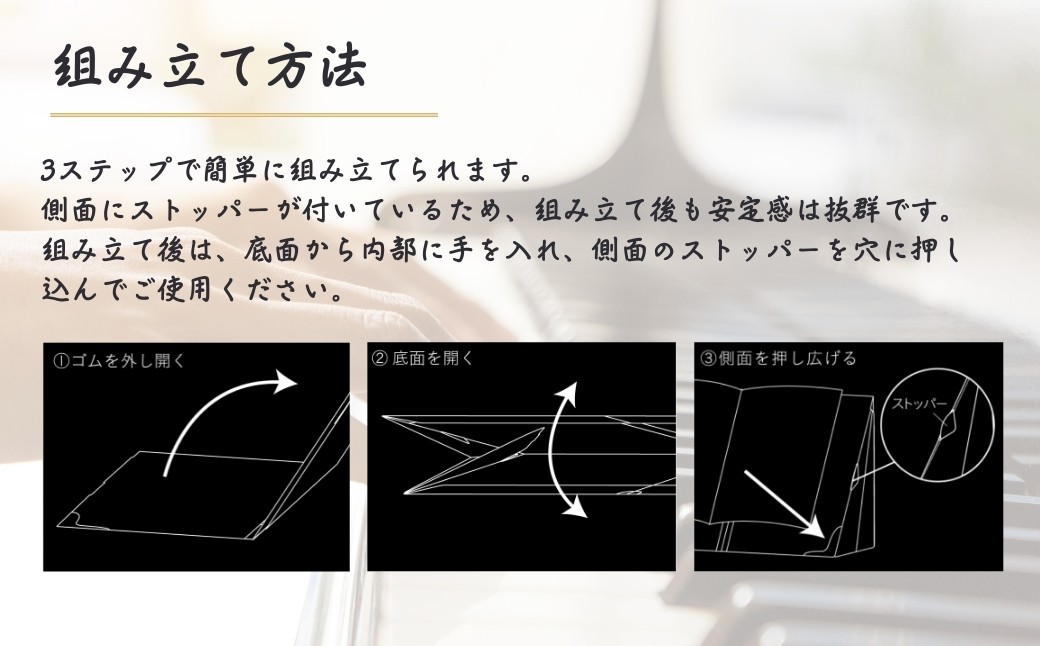 組み立て方法

3ステップで簡単に組み立てられます。
側面にストッパーが付いているため、組み立て後も安定感は抜群です。
組み立て後は、底面から内部に手を入れ、側面のストッパーを穴に押し込んでご使用ください。

①ゴムを外し開く

② 底面を開く

③側面を押し広げる

ストッパー