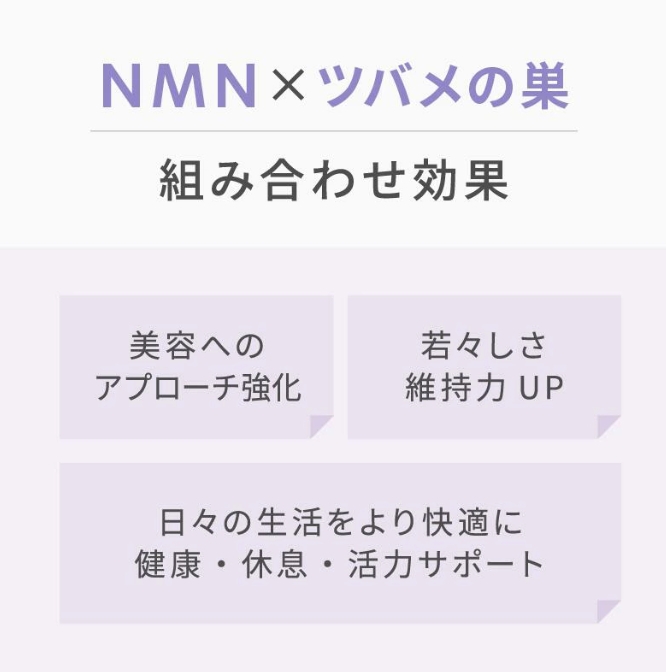 NMN×ツバメの巣

組み合わせ効果

美容への
アプローチ強化

若々しさ
維持力UP

日々の生活をより快適に
健康・休息・活力サポート