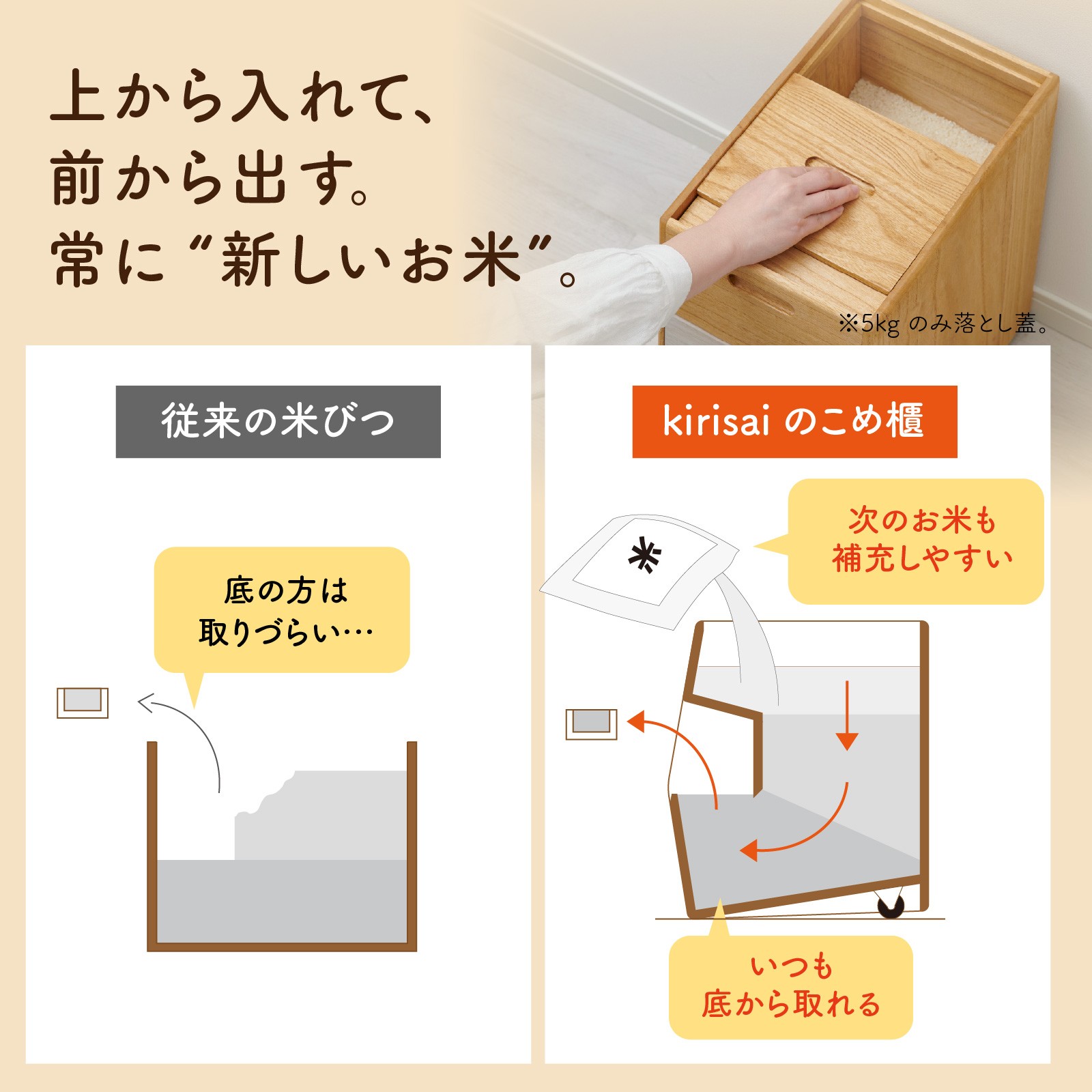 上から入れて、
前から出す。
常に“新しいお米”。

※5kg のみ落とし蓋。

従来の米びつ

底の方は
取りづらい…

kirisai のこめ櫃

次のお米も
補充しやすい

米

いつも
底から取れる