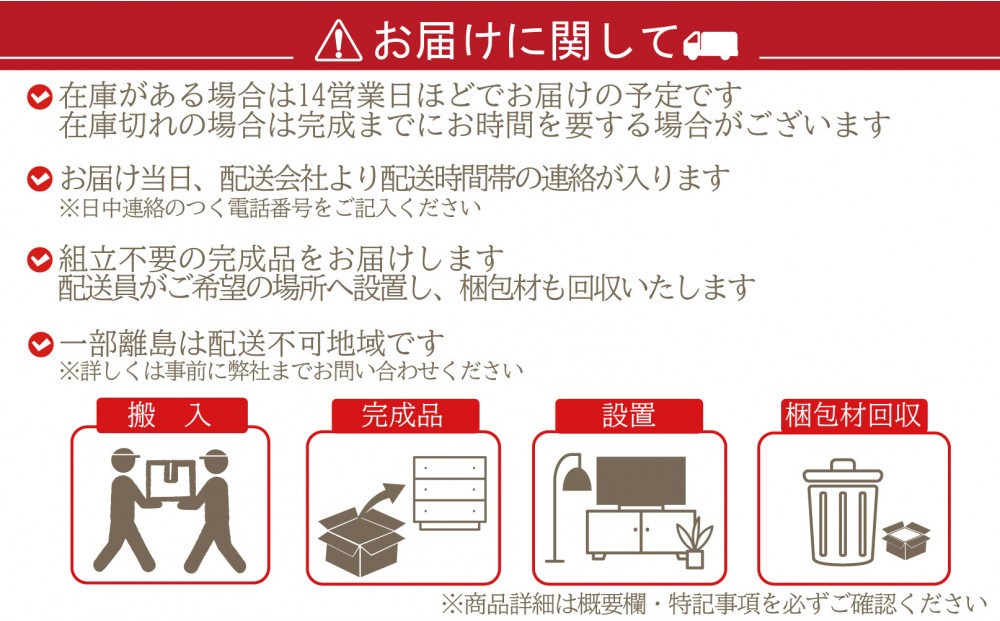 お届けに関して

在庫がある場合は14営業日ほどでお届けの予定です
在庫切れの場合は完成までにお時間を要する場合がございます

お届け当日、配送会社より配送時間帯の連絡が入ります
※日中連絡のつく電話番号をご記入ください

組立不要の完成品をお届けします
配送員がご希望の場所へ設置し、梱包材も回収いたします

一部離島は配送不可地域です
※詳しくは事前に弊社までお問い合わせください

搬　入

完成品

設置

梱包材回収

※商品詳細は概要欄・特記事項を必ずご確認ください