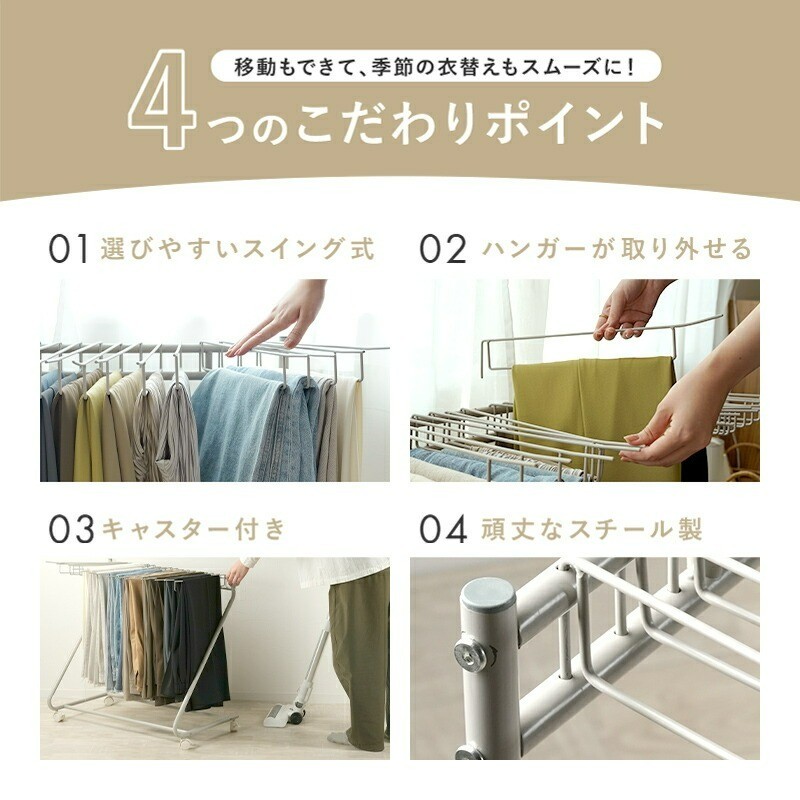 移動もできて、季節の衣替えもスムーズに！

4つのこだわりポイント

01 選びやすいスイング式

02 ハンガーが取り外せる

03 キャスター付き

04 頑丈なスチール製