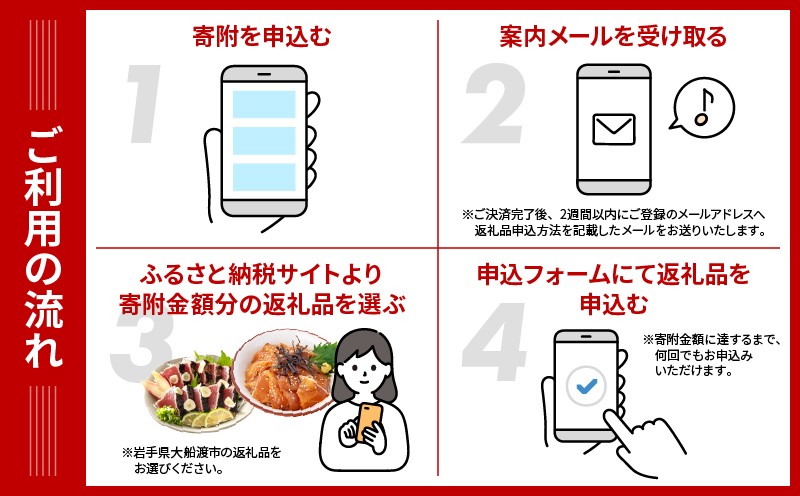 ご利用の流れ

1
寄附を申込む

2
案内メールを受け取る

※ご決済完了後、2週間以内にご登録のメールアドレスへ返礼品申込方法を記載したメールをお送りいたします。

3
ふるさと納税サイトより寄附金額分の返礼品を選ぶ

※岩手県大船渡市の返礼品をお選びください。

4
申込フォームにて返礼品を申込む

※寄附金額に達するまで、何回でもお申込みいただけます。