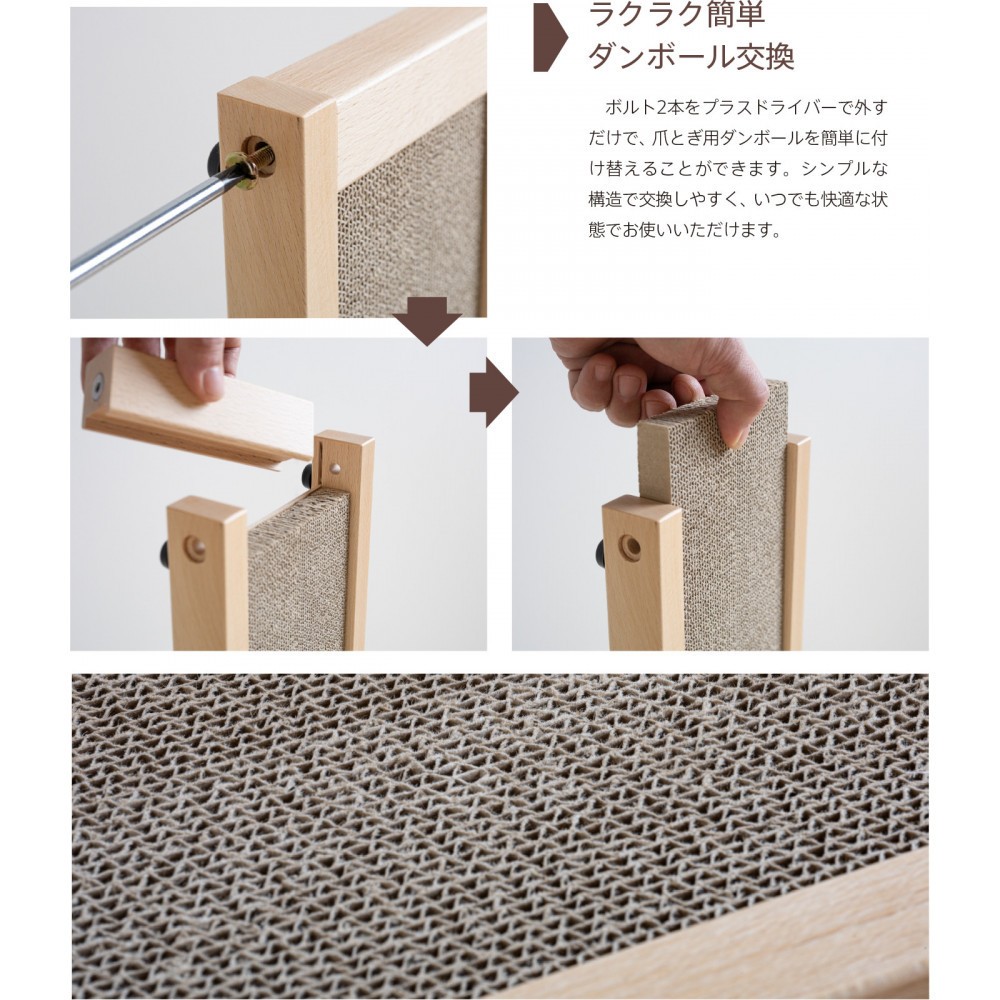 ラクラク簡単
ダンボール交換

ボルト2本をプラスドライバーで外すだけで、爪とぎ用ダンボールを簡単に付け替えることができます。シンプルな構造で交換しやすく、いつでも快適な状態でお使いいただけます。