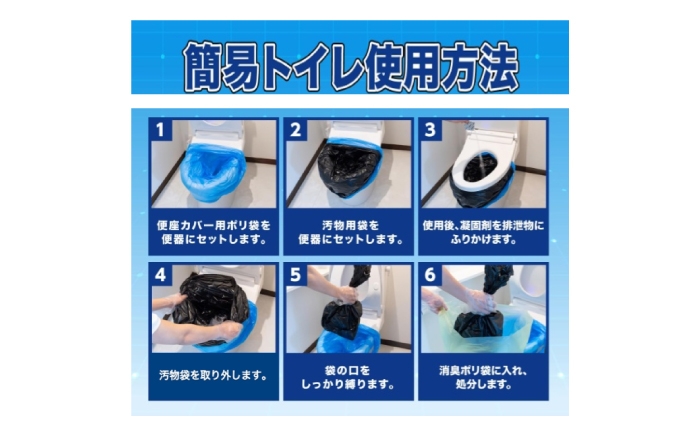 簡易トイレ使用方法

1
便座カバー用ポリ袋を便器にセットします。

2
汚物用袋を便器にセットします。

3
使用後、凝固剤を排泄物にふりかけます。

4
汚物袋を取り外します。

5
袋の口をしっかり縛ります。

6
消臭ポリ袋に入れ、処分します。