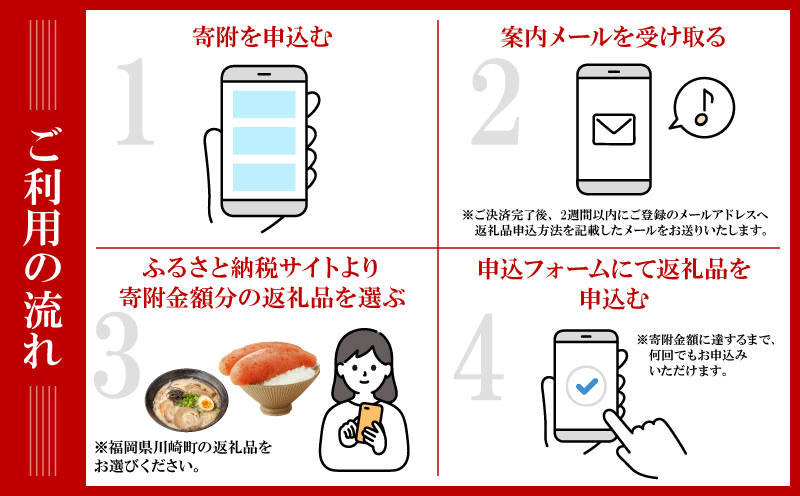 ご利用の流れ

1
寄附を申込む

2
案内メールを受け取る

※ご決済完了後、2週間以内にご登録のメールアドレスへ返礼品申込方法を記載したメールをお送りいたします。

3
ふるさと納税サイトより寄附金額分の返礼品を選ぶ

※福岡県川崎町の返礼品をお選びください。

4
申込フォームにて返礼品を申込む

※寄附金額に達するまで、何回でもお申込みいただけます。