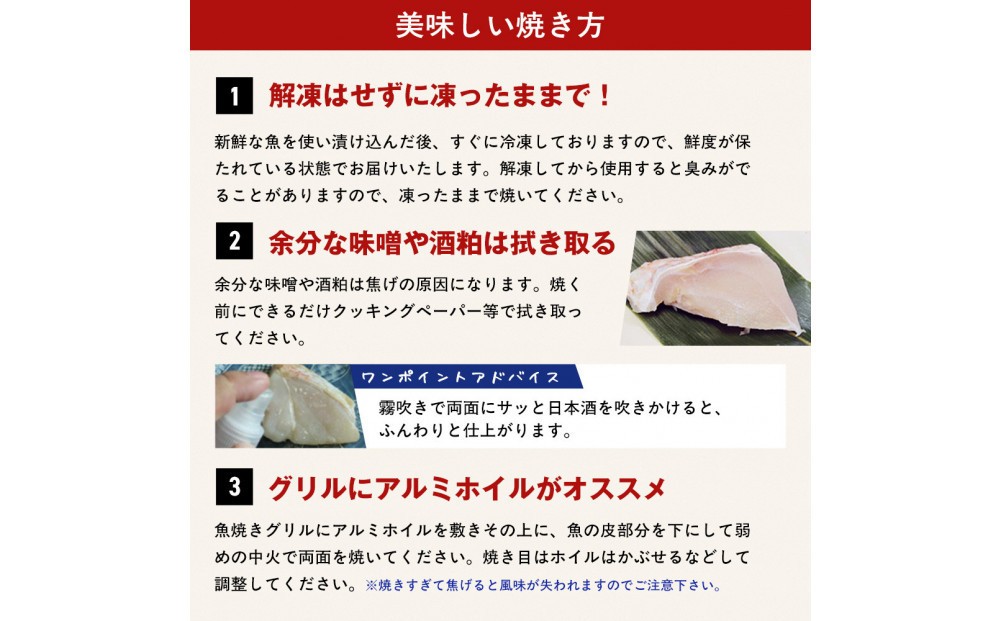 美味しい焼き方

1 解凍はせずに凍ったままで！

新鮮な魚を使い漬け込んだ後、すぐに冷凍しておりますので、鮮度が保たれている状態でお届けいたします。解凍してから使用すると臭みがでることがありますので、凍ったままで焼いてください。

2 余分な味噌や酒粕は拭き取る

余分な味噌や酒粕は焦げの原因になります。焼く前にできるだけクッキングペーパー等で拭き取ってください。

ワンポイントアドバイス

霧吹きで両面にサッと日本酒を吹きかけると、ふんわりと仕上がります。

3 グリルにアルミホイルがオススメ

魚焼きグリルにアルミホイルを敷きその上に、魚の皮部分を下にして弱めの中火で両面を焼いてください。焼き目はホイルはかぶせるなどして調整してください。※焼きすぎて焦げると風味が失われますのでご注意下さい。