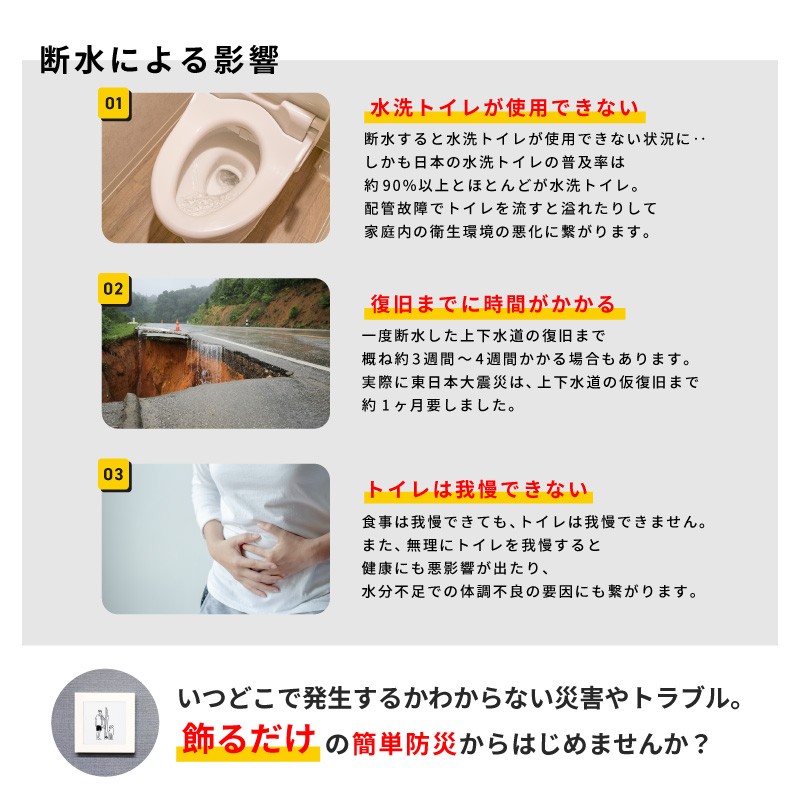 断水による影響

01

水洗トイレが使用できない

断水すると水洗トイレが使用できない状況に‥
しかも日本の水洗トイレの普及率は
約90%以上とほとんどが水洗トイレ。
配管故障でトイレを流すと溢れたりして
家庭内の衛生環境の悪化に繋がります。

02

復旧までに時間がかかる

一度断水した上下水道の復旧まで
概ね約3週間～4週間かかる場合もあります。
実際に東日本大震災は、上下水道の仮復旧まで
約1ヶ月要しました。

03

トイレは我慢できない

食事は我慢できても、トイレは我慢できません。
また、無理にトイレを我慢すると
健康にも悪影響が出たり、
水分不足での体調不良の要因にも繋がります。

いつどこで発生するかわからない災害やトラブル。
飾るだけの簡単防災からはじめませんか？